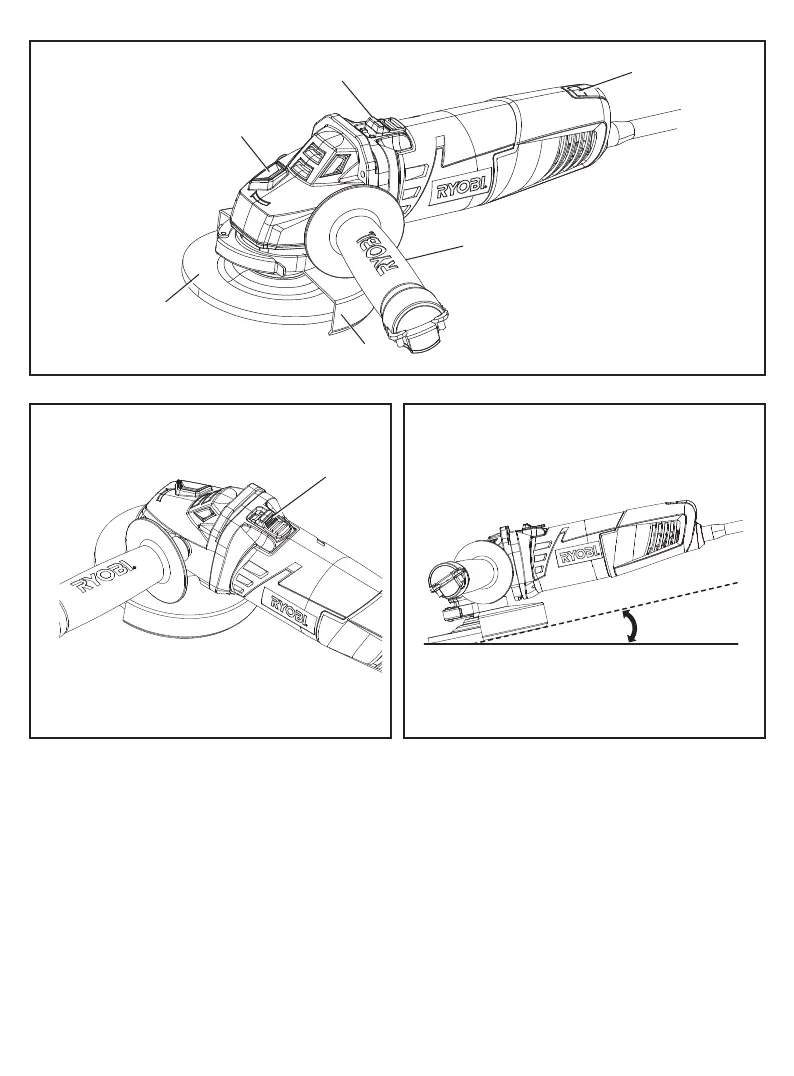 RYOBI
RYOBI
RYOBI
RYOBI
RYOBI