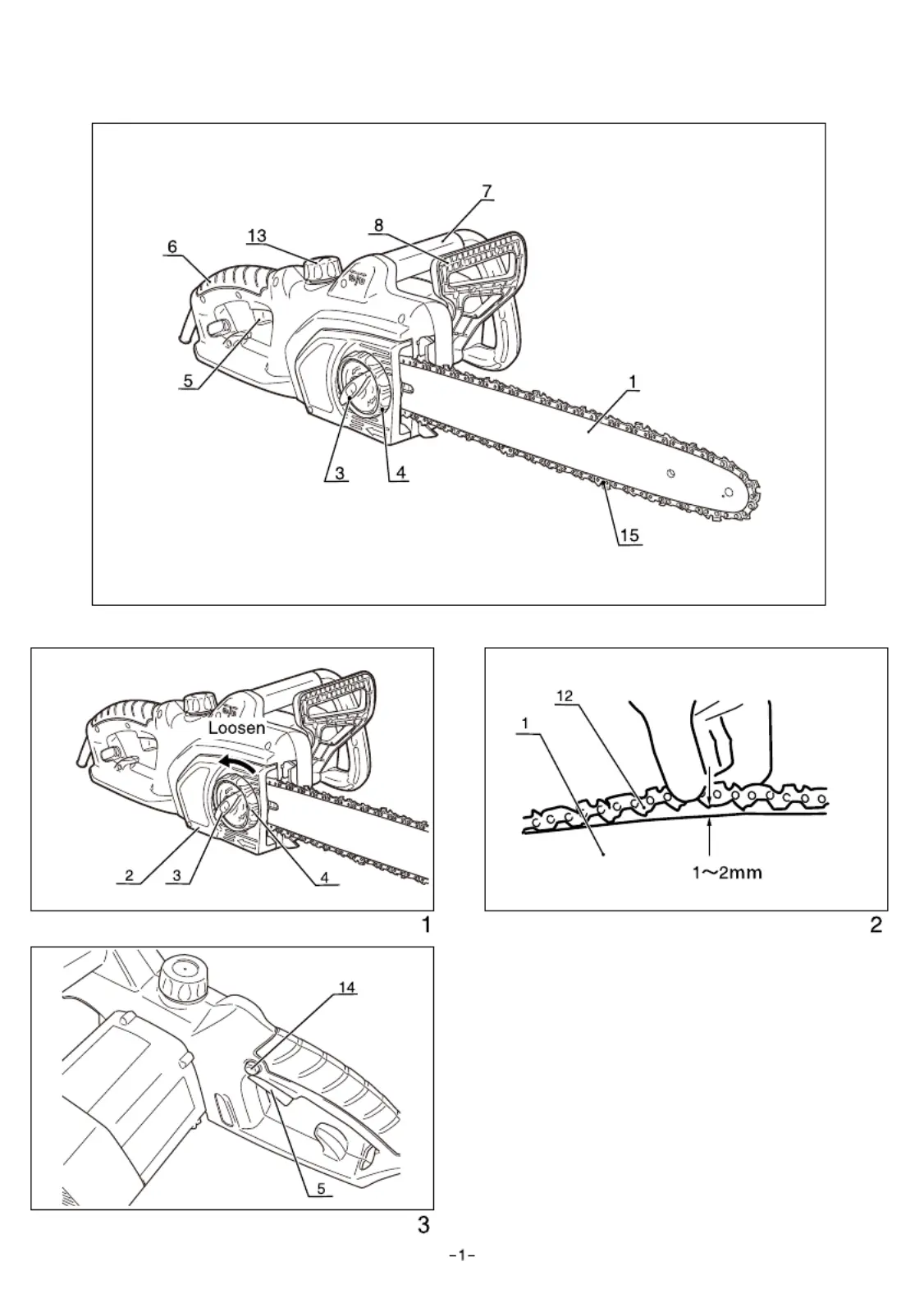 7
8
13
6
5
1
3
4
15

Loosen
2
3
4
1

12
1
1~2mm
2

14
5
3

-1-