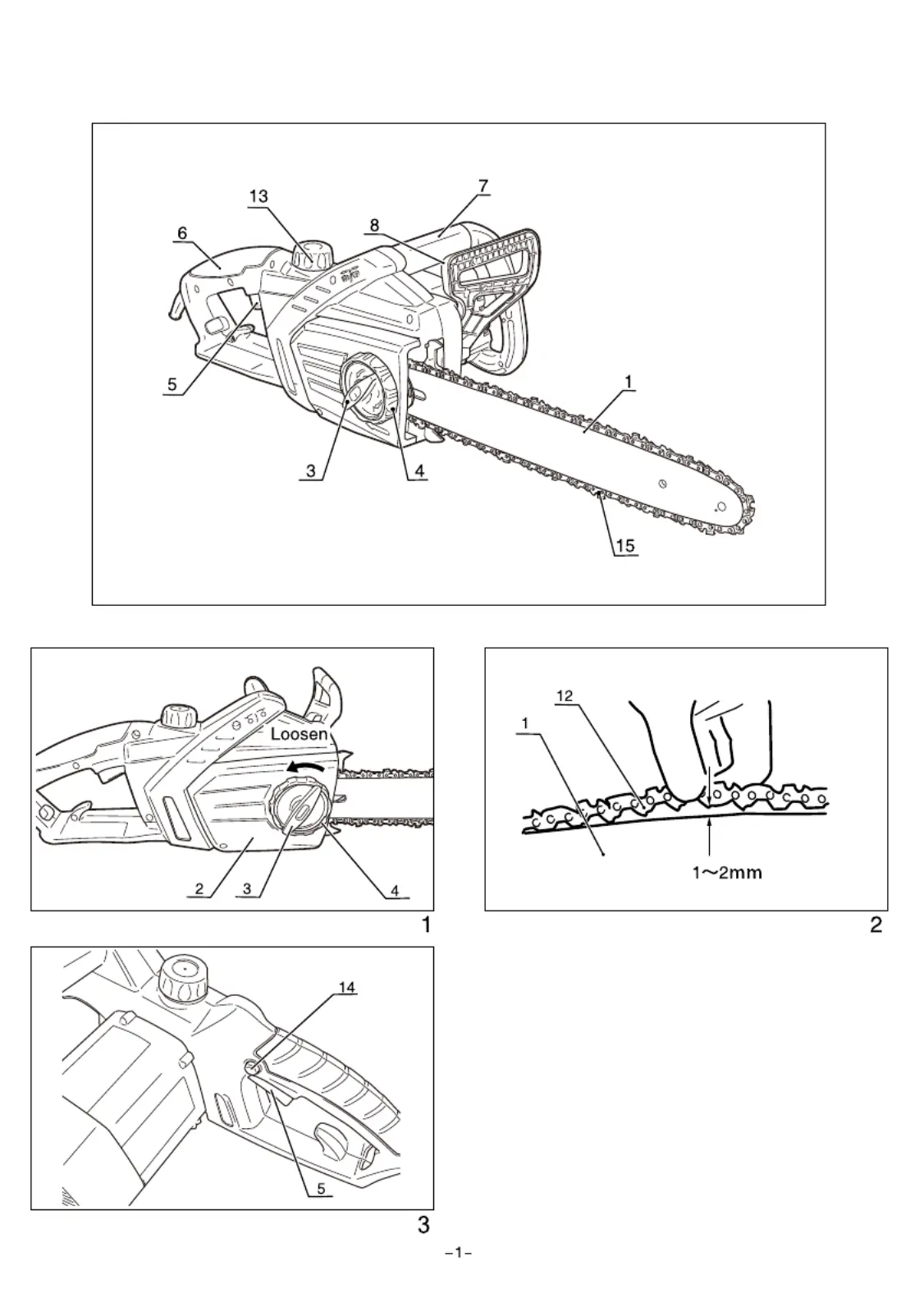 13
7
6
8
5
1
3
4
15

Loosen
2
3
4
1

12
1
1~2mm
2

14
5
3

–1–