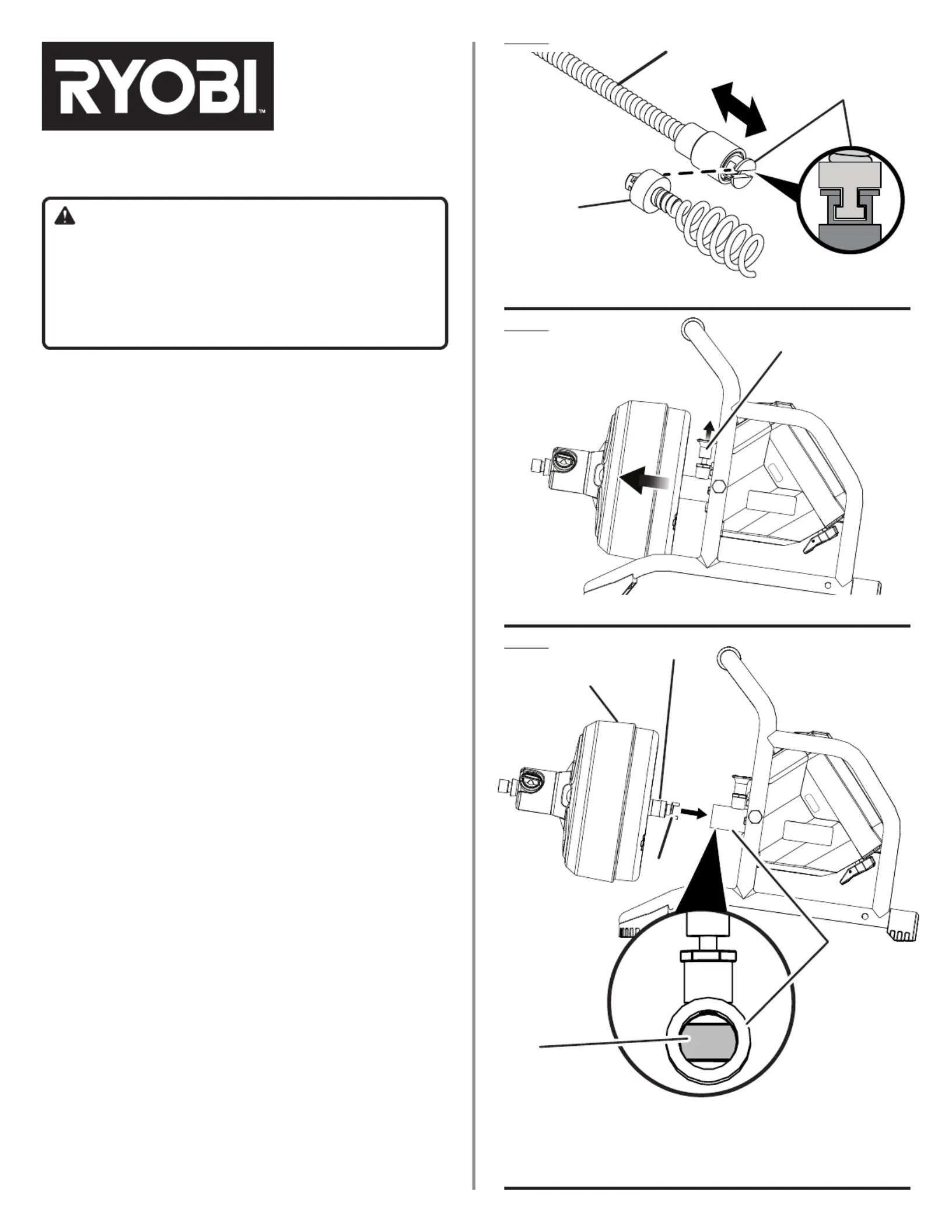 RYOBI™