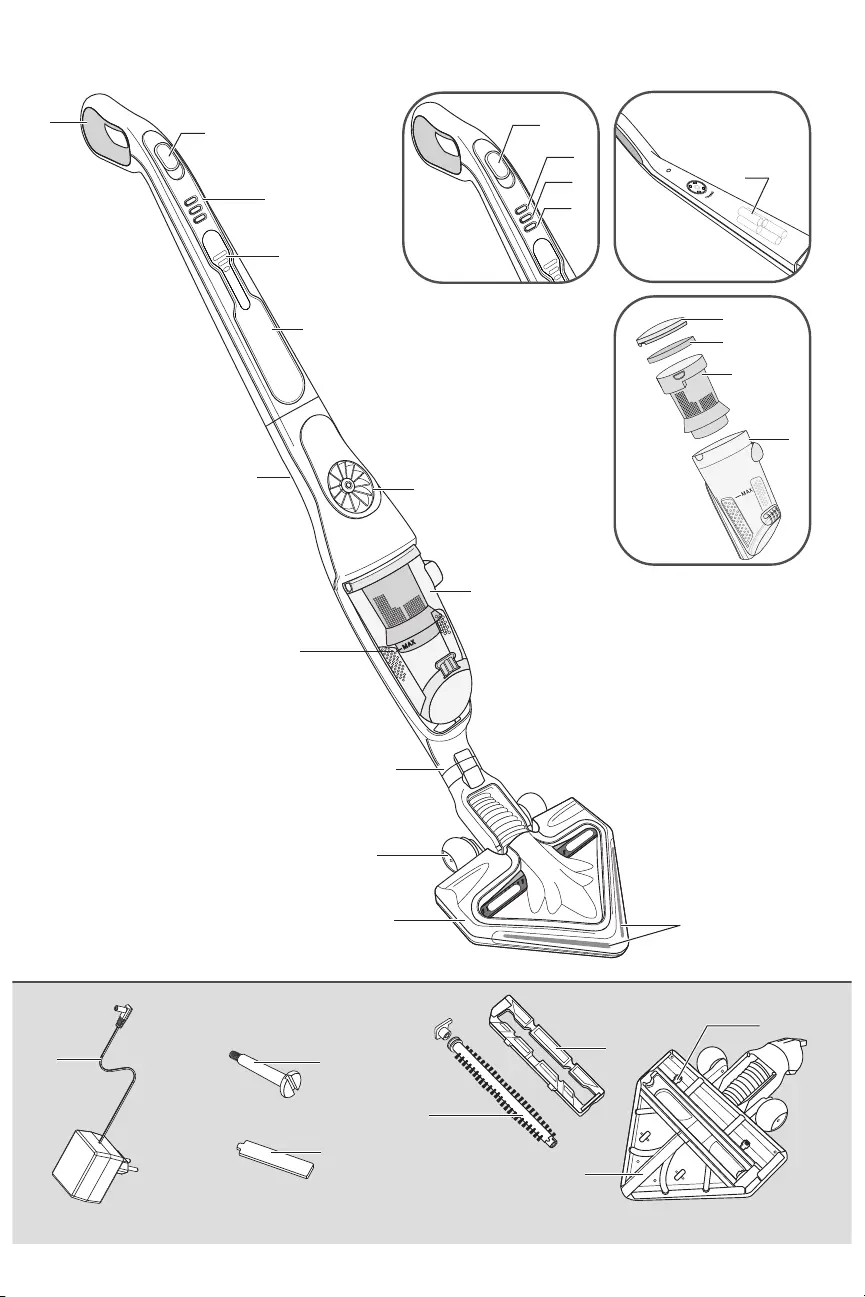 MAX

MAX