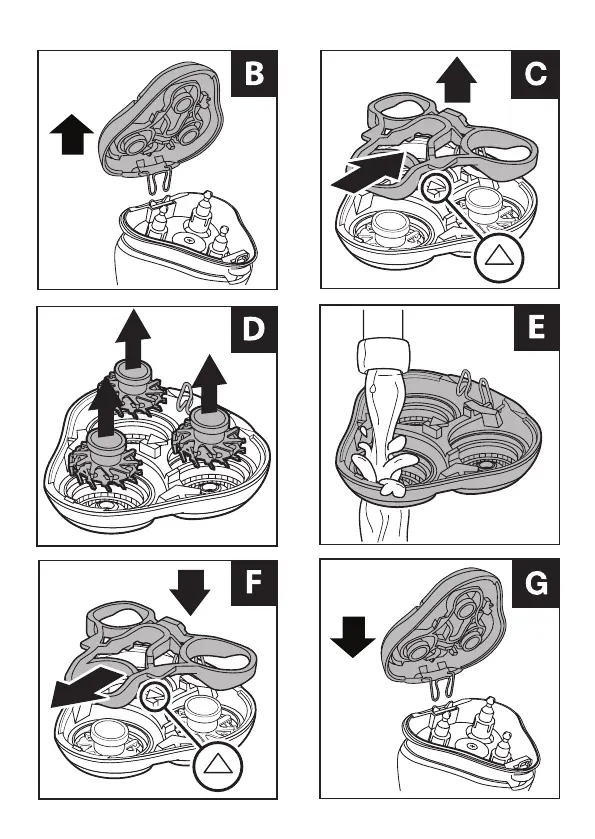 B

C

D

E

F

G