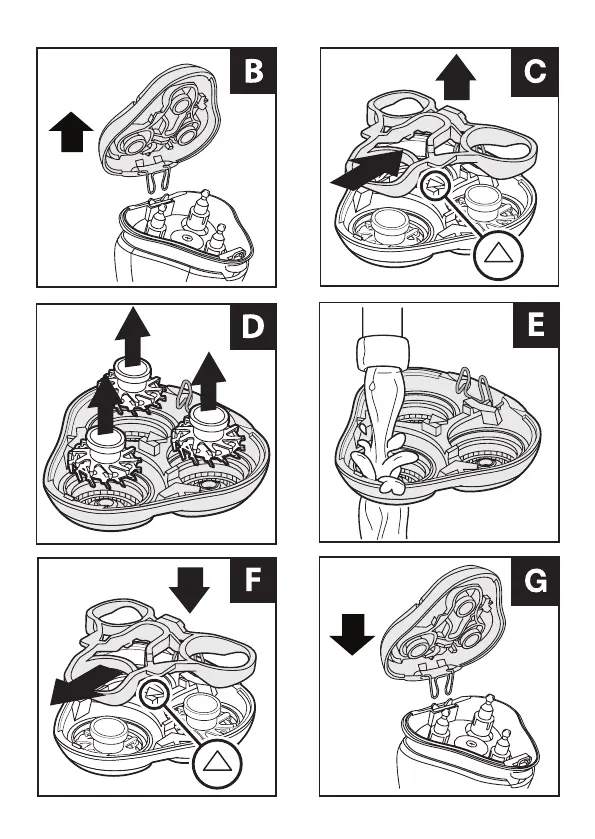 B
C
D
E
F
G