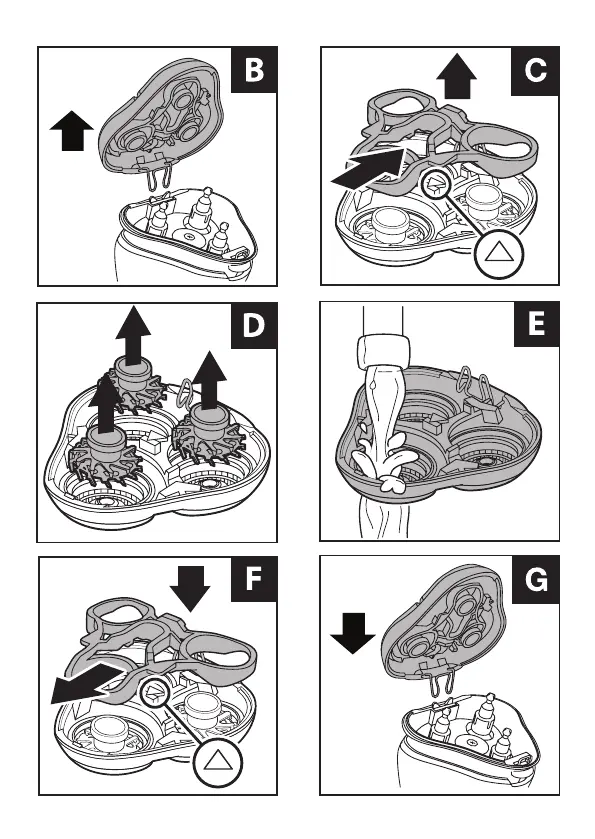 B

C

D

E

F

G