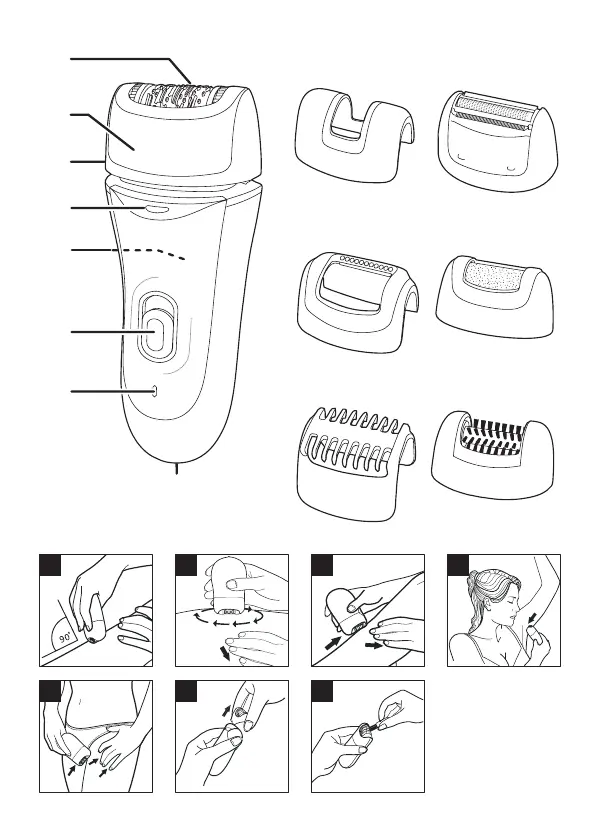 90°