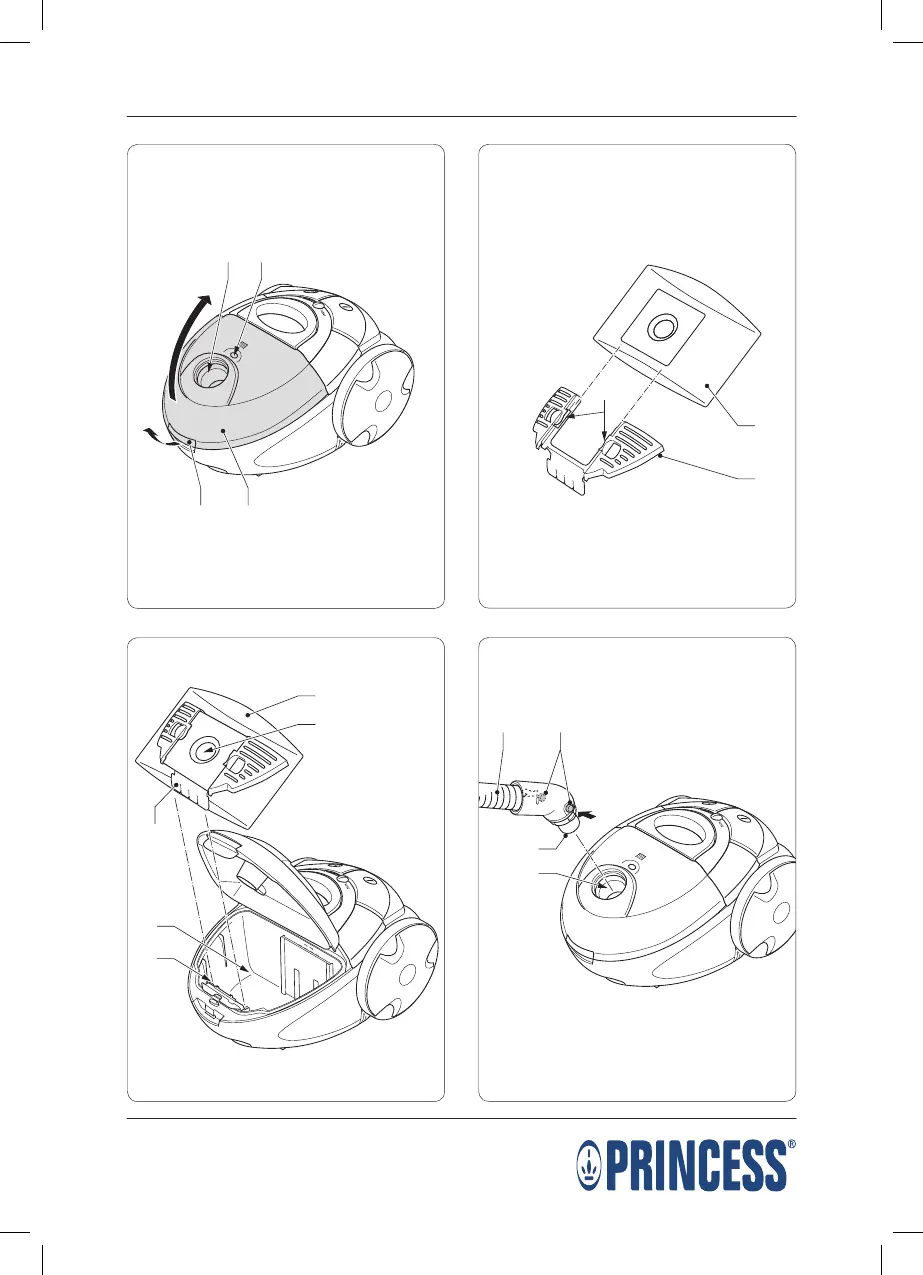 PRINCESS®