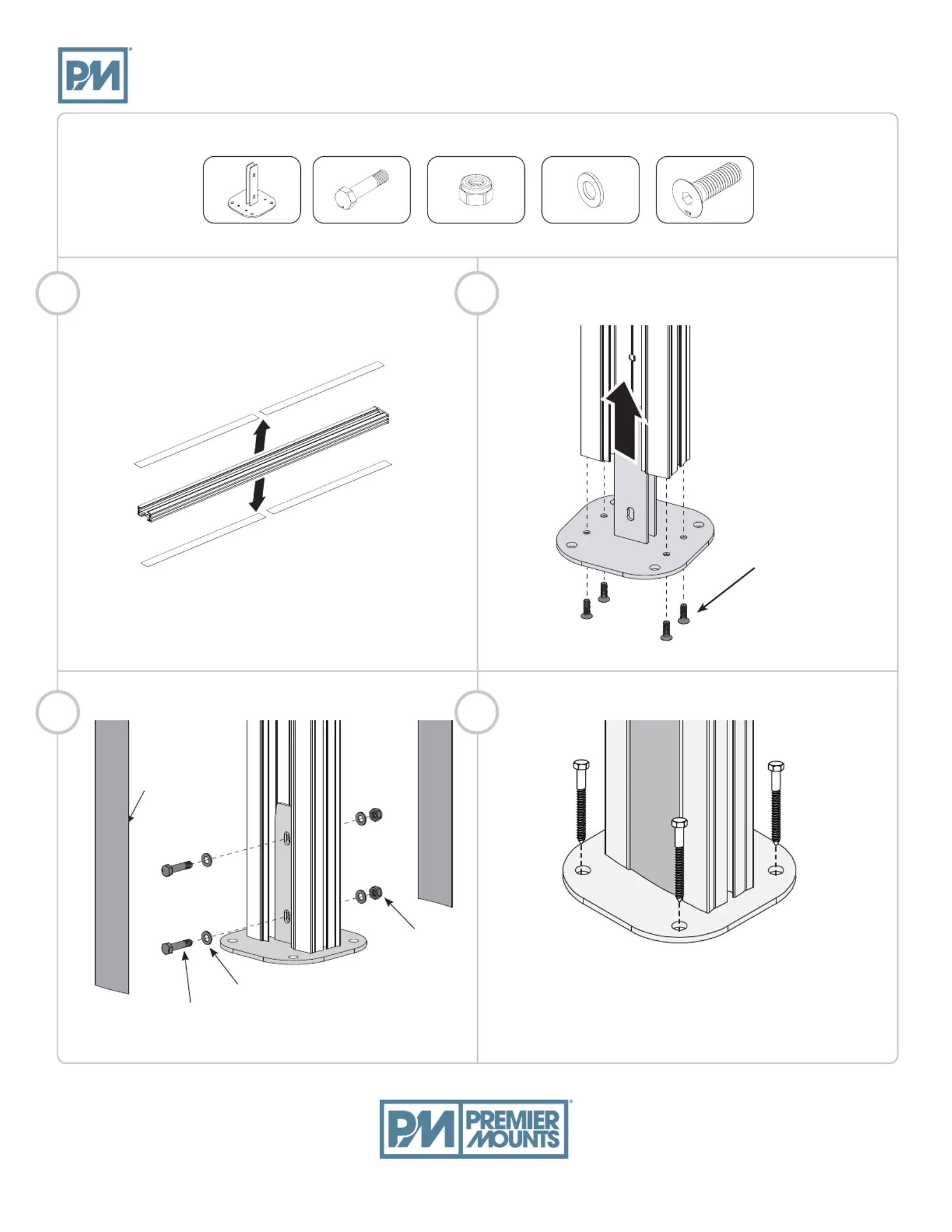 PM

PM PREMIER MOUNTS