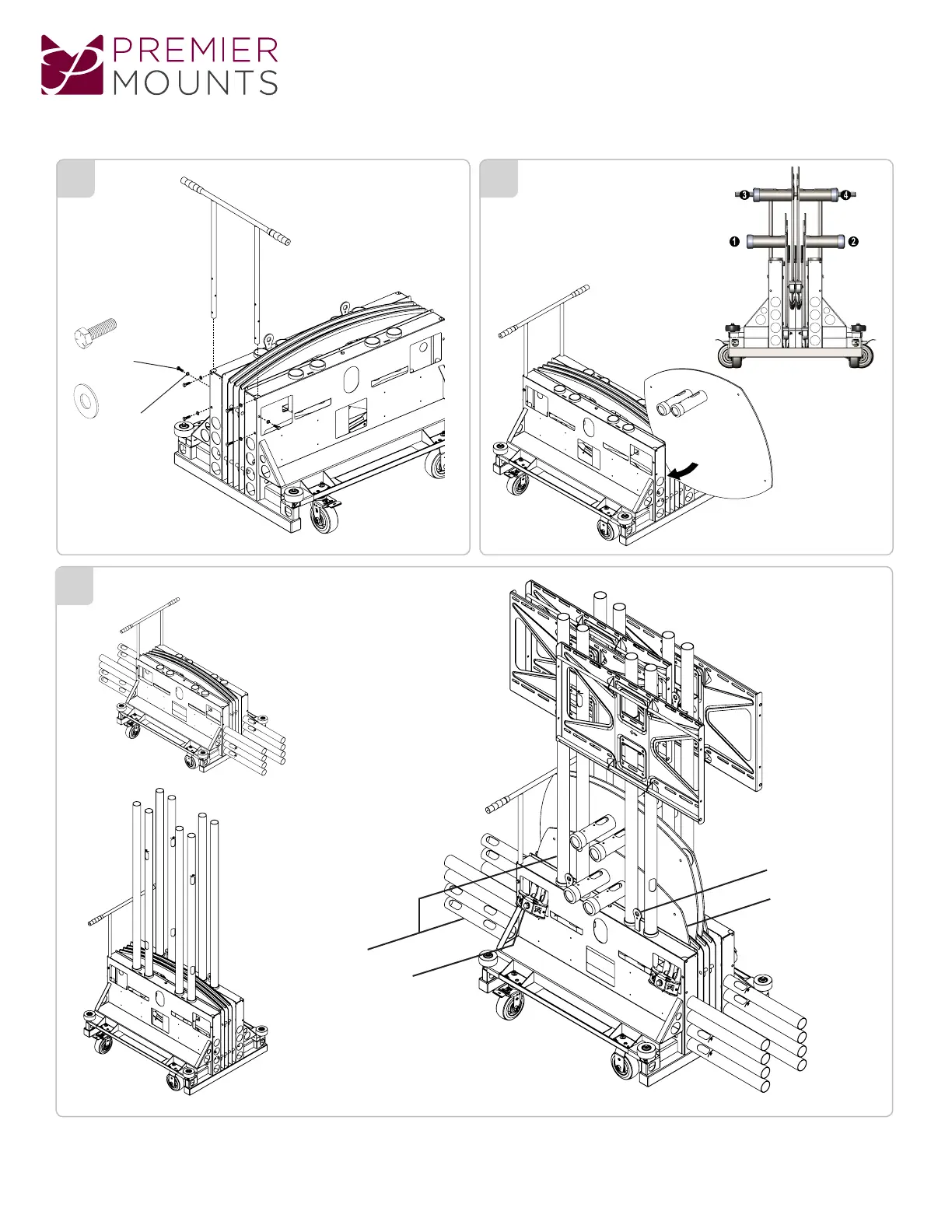 PREMIER
MOUNTS

3
4
1
2