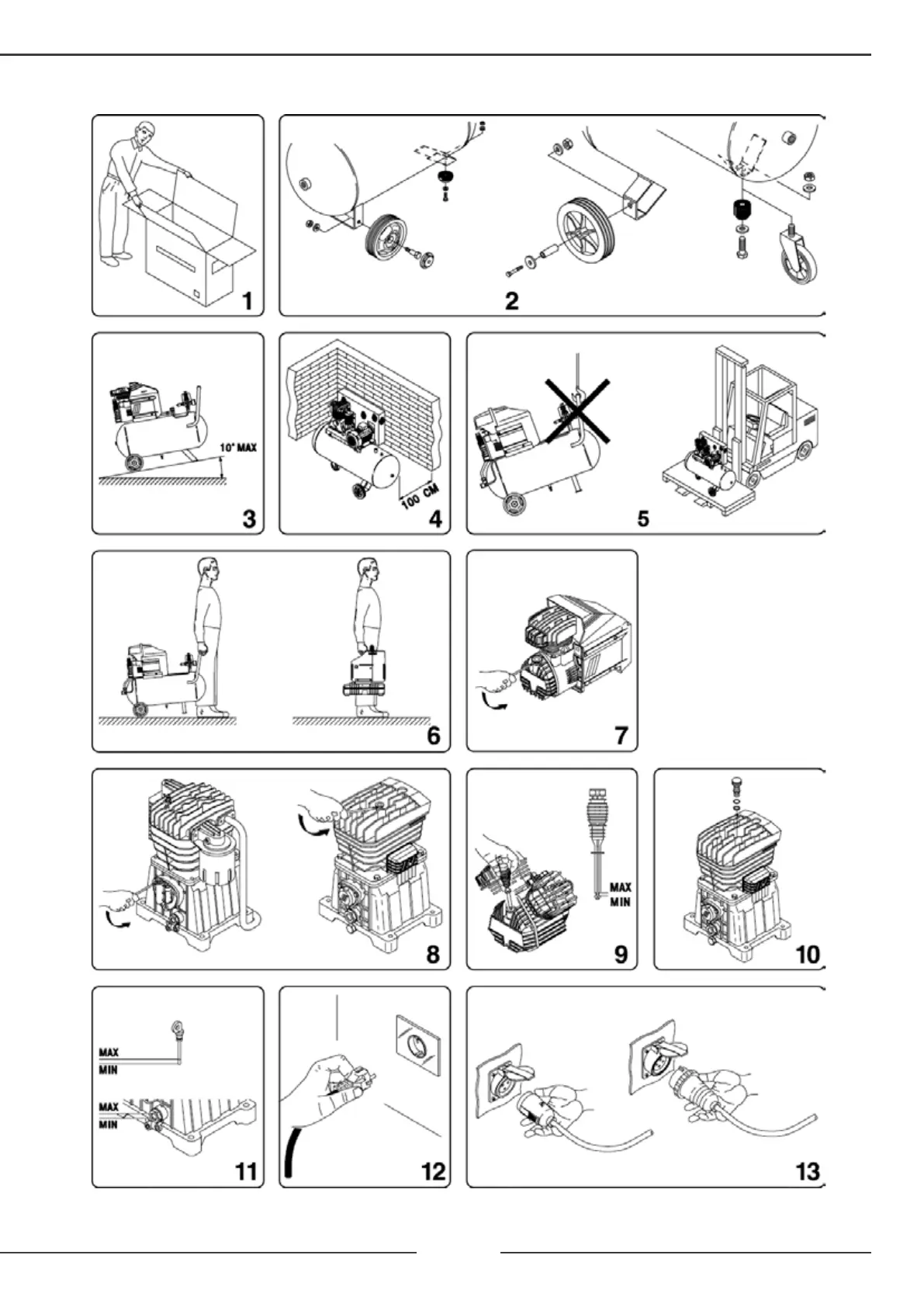 1

2

10° MAX

3

100 CM

4

5

6

7

8

MAX
MIN

9

10

MAX
MIN
MAX
MIN

11

12

13