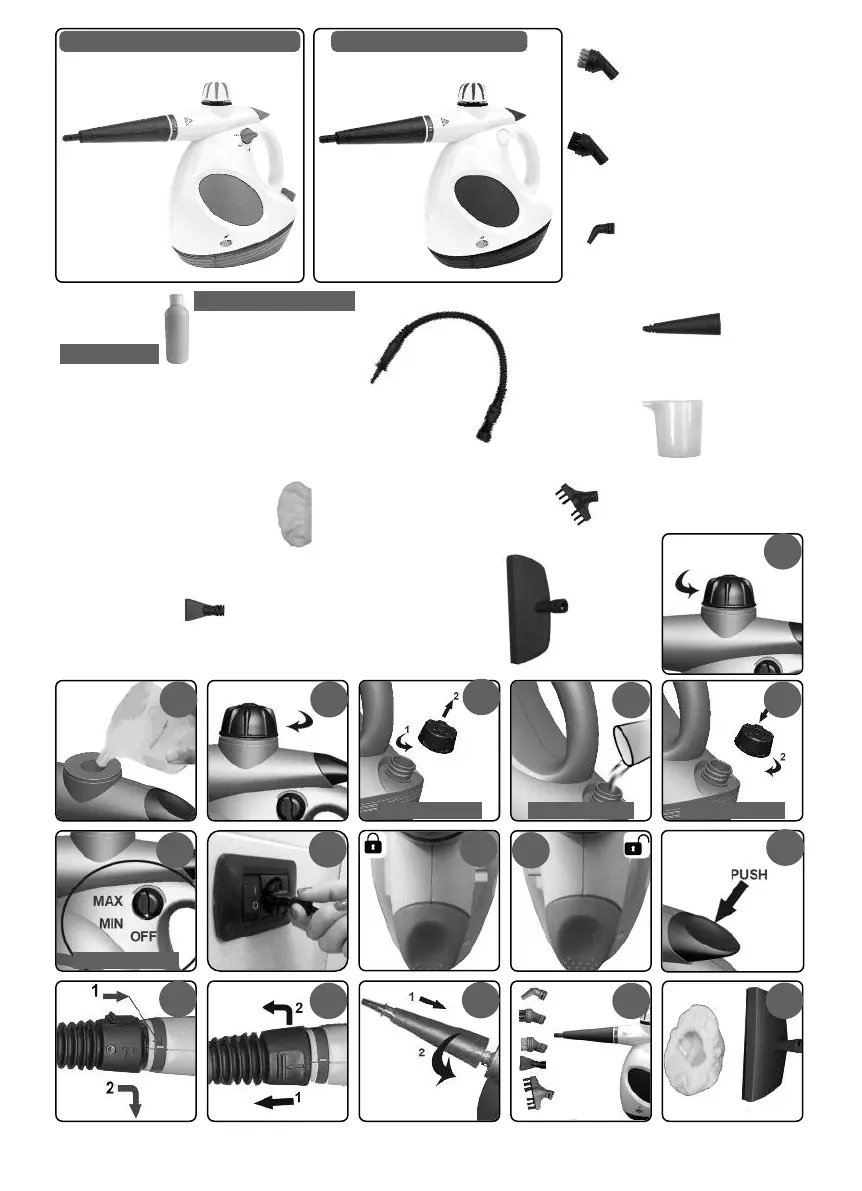 2
1
2
2
MAX
MIN
OFF
PUSH
1
2
2
1
1
2