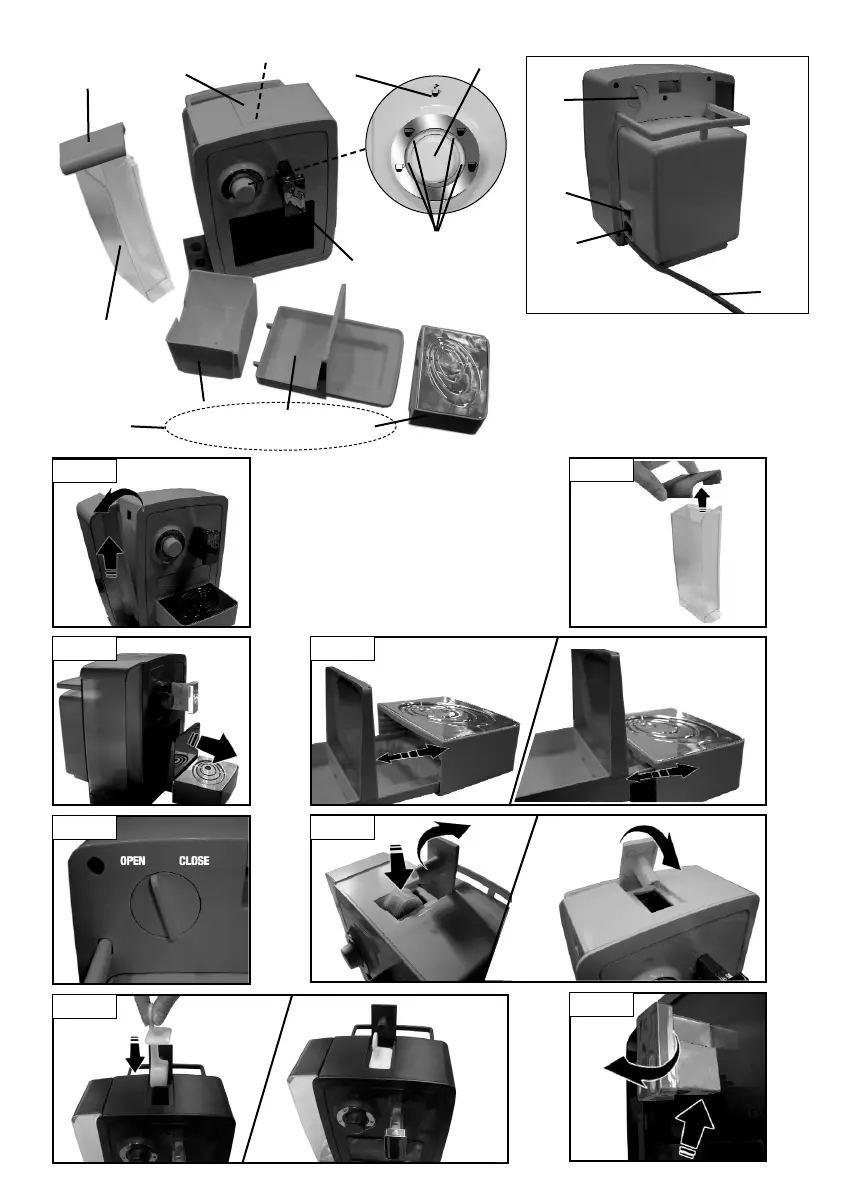 OPEN CLOSE