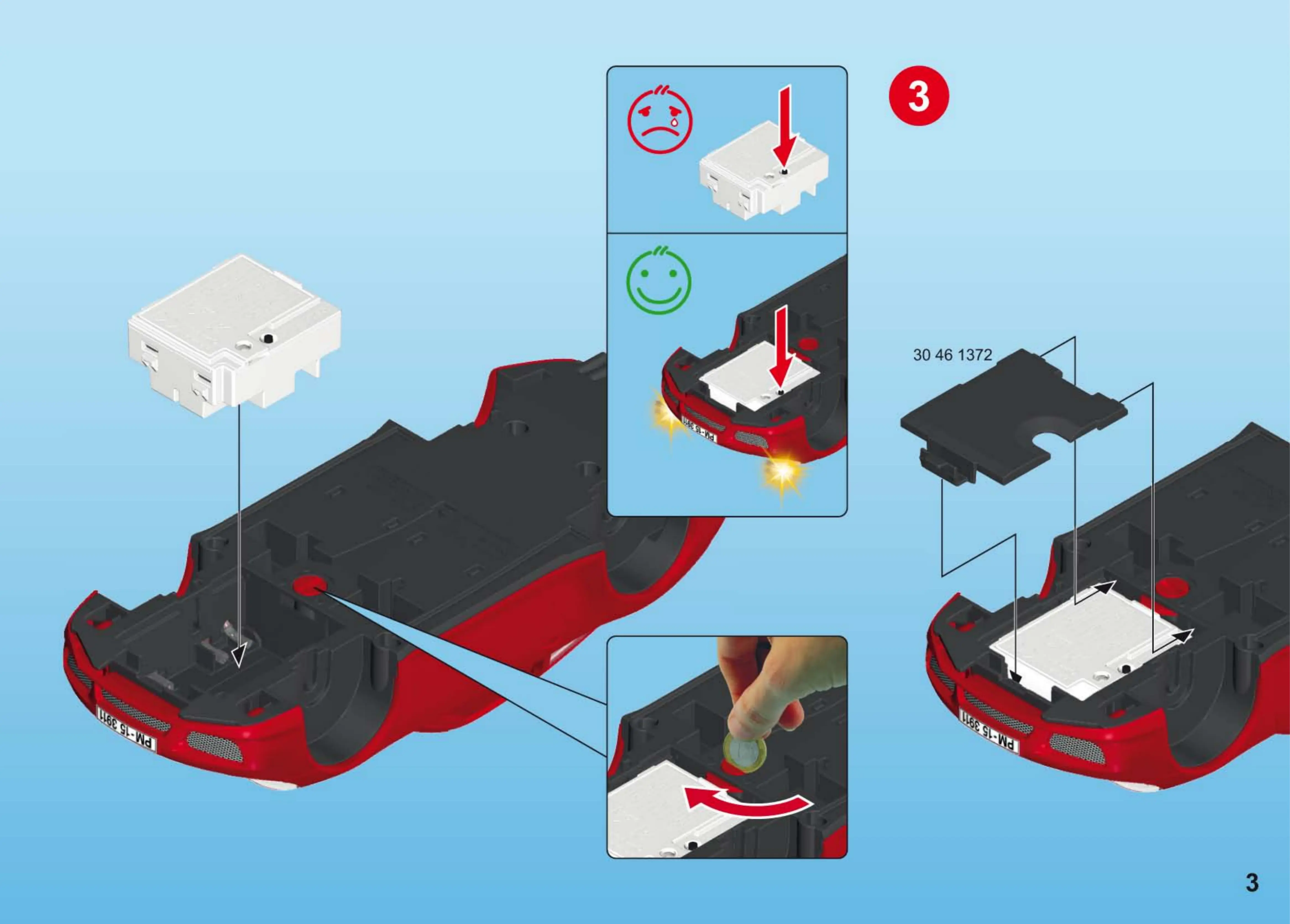 3

30 46 1372

PM-15 3911

PM-15 3911

PM-15 3911

3