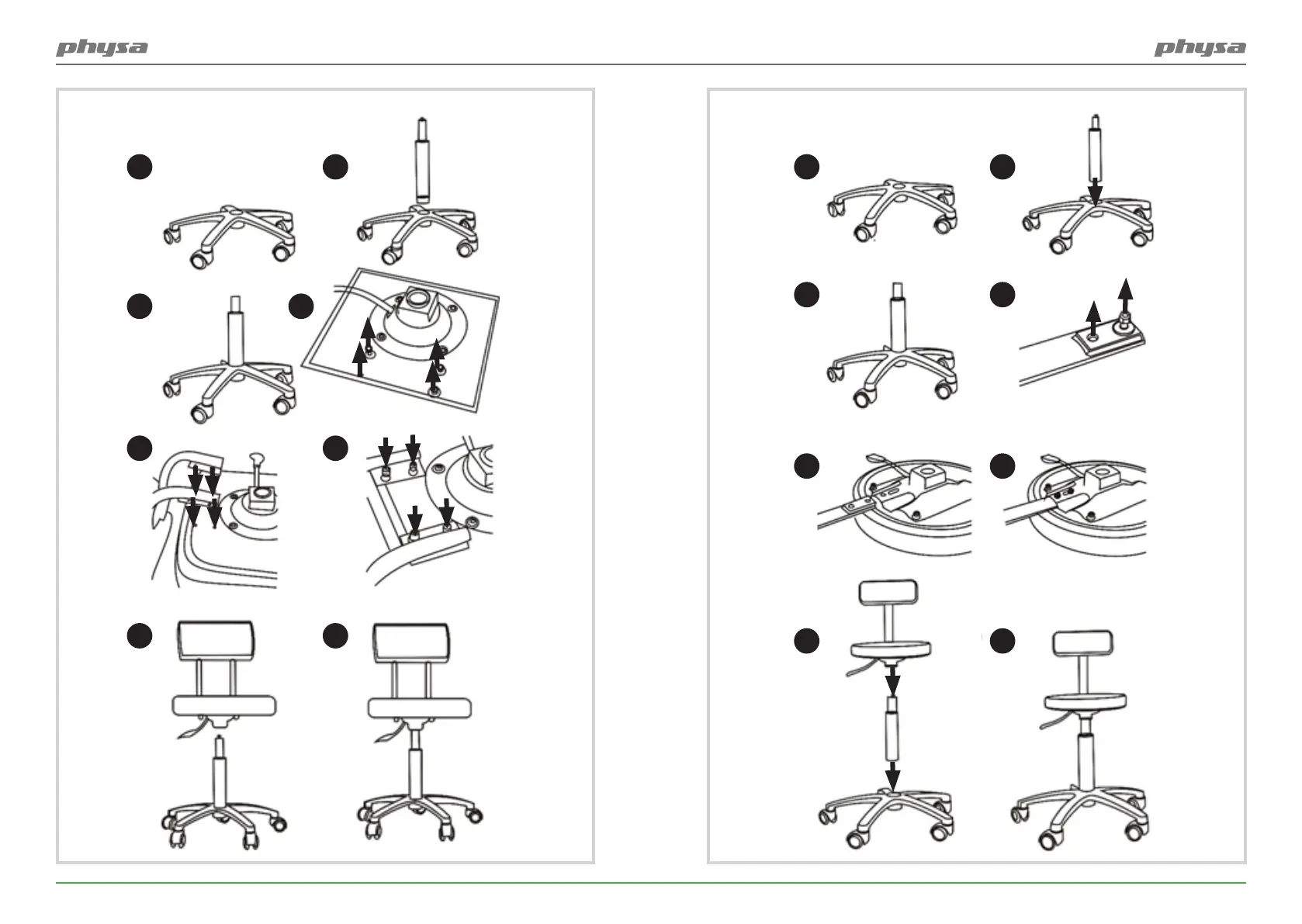 physa

physa