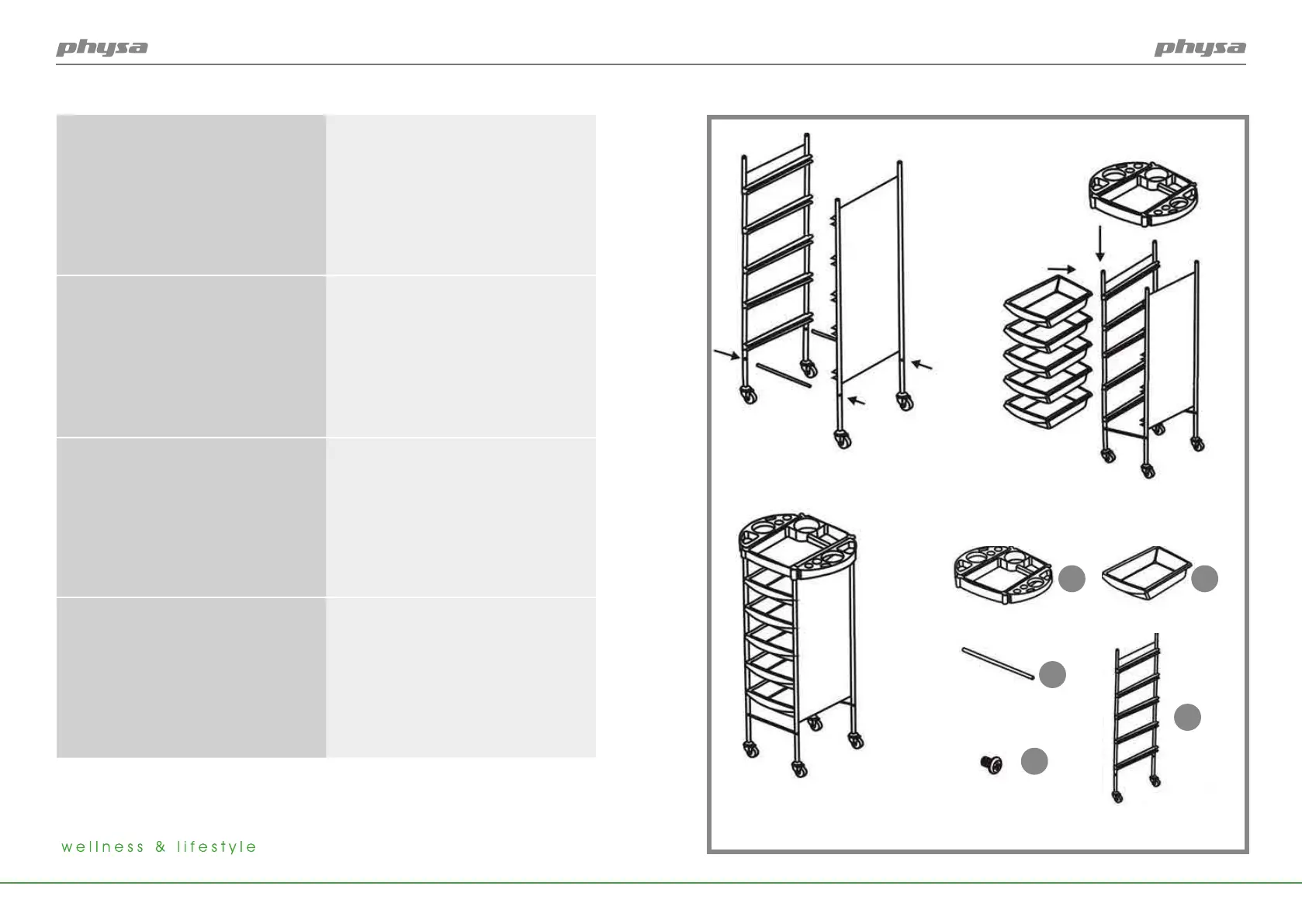 physa

physa

wellness & lifestyle