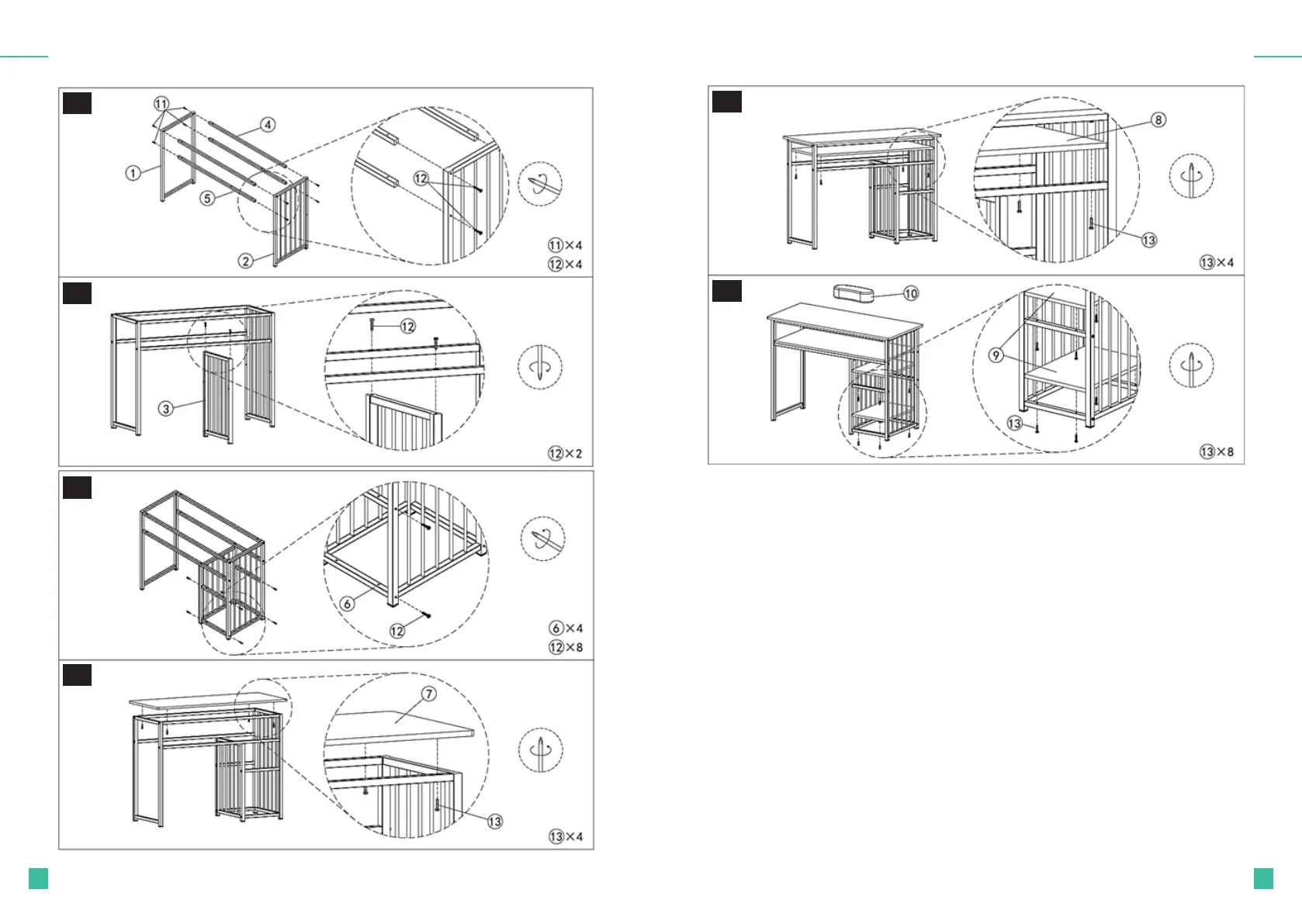 11
4
1
5
2
12
11×4
12×4

12
3
12×2

6
12
6×4
12×8

7
13
13×4

8
13
13×4

10
9
13
13×8