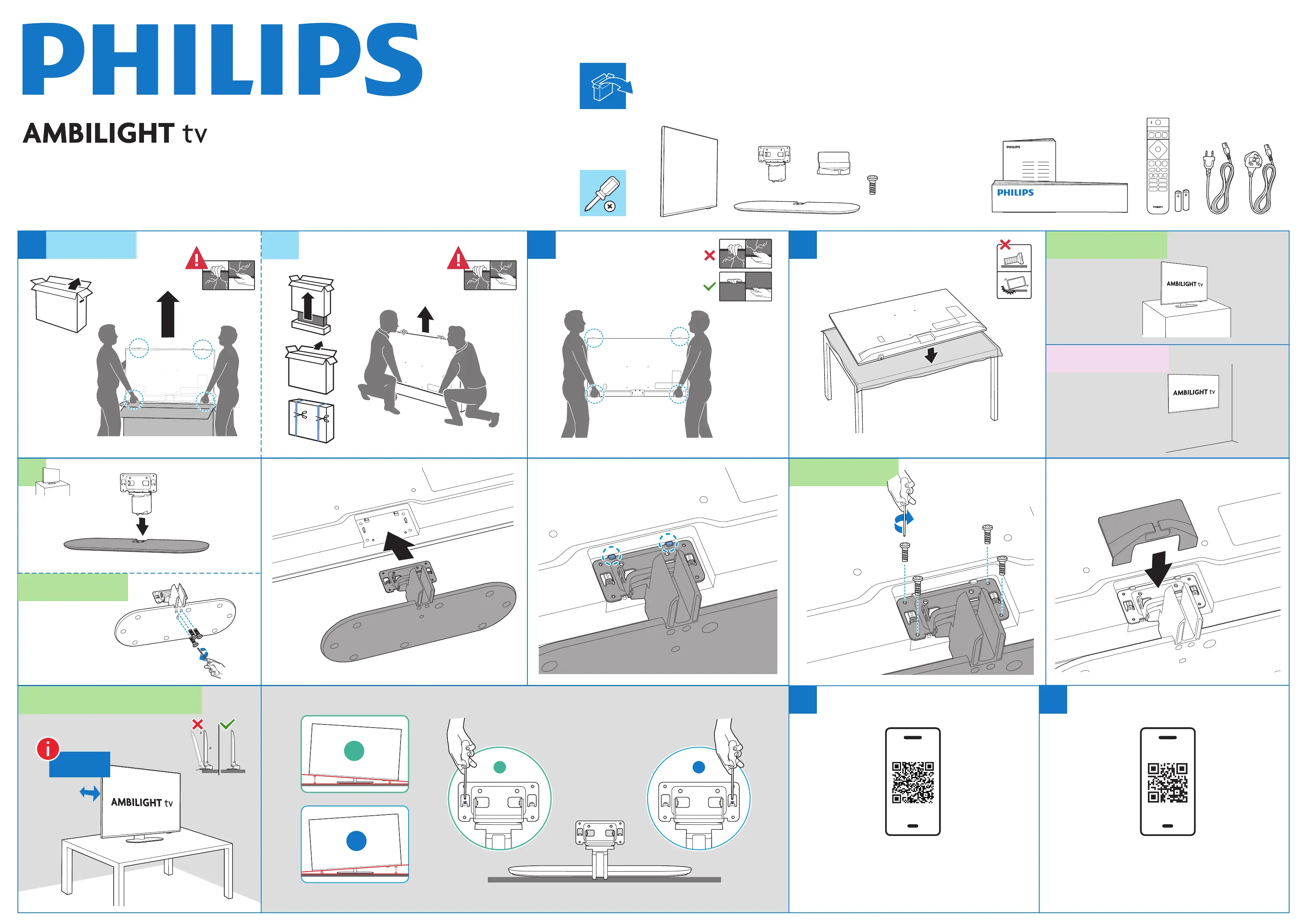 PHILIPS

AMBILIGHT tv

PHILIPS

PHILIPS

AMBILIGHT tv

AMBILIGHT tv

AMBILIGHT tv