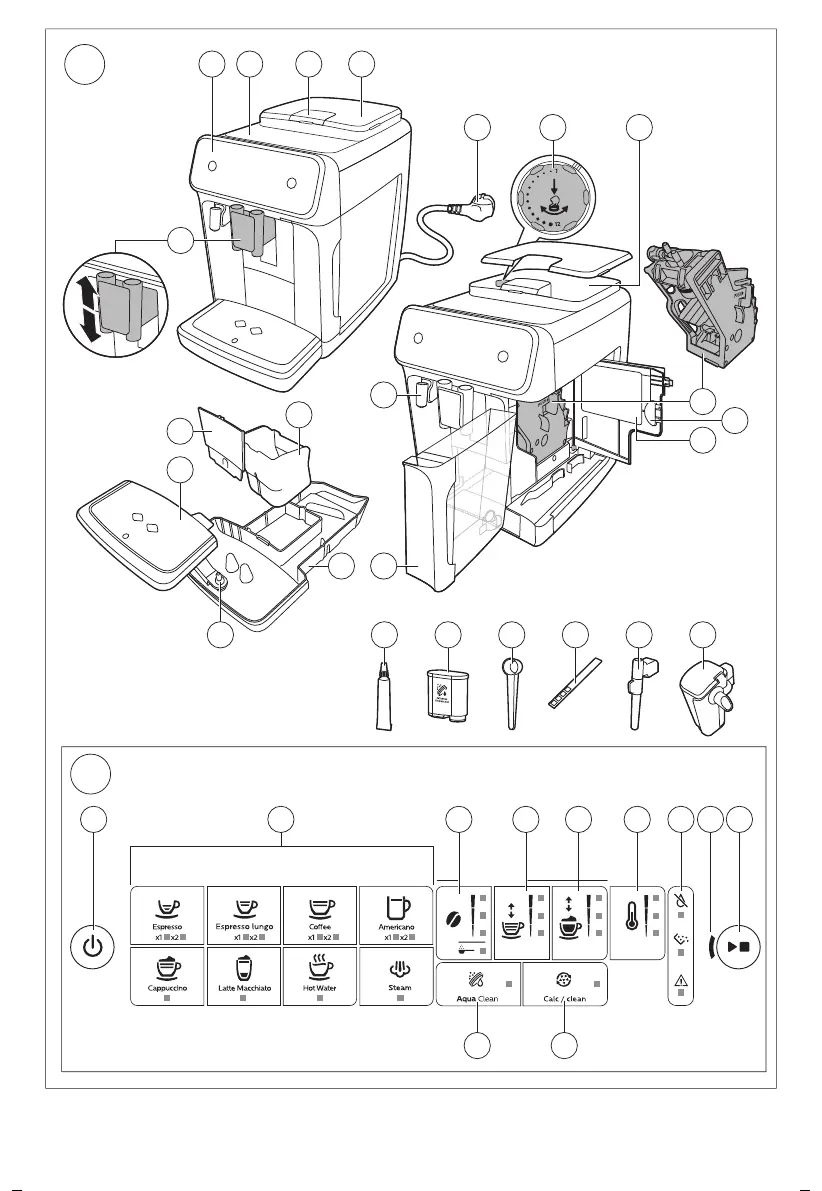 12

Espresso
x1 x2

Espresso lungo
x1 x2

Coffee
x1 x2

Americano
x1 x2

Cappuccino

Latte Macchiato

Hot Water

Steam

Aqua Clean

Calc / clean