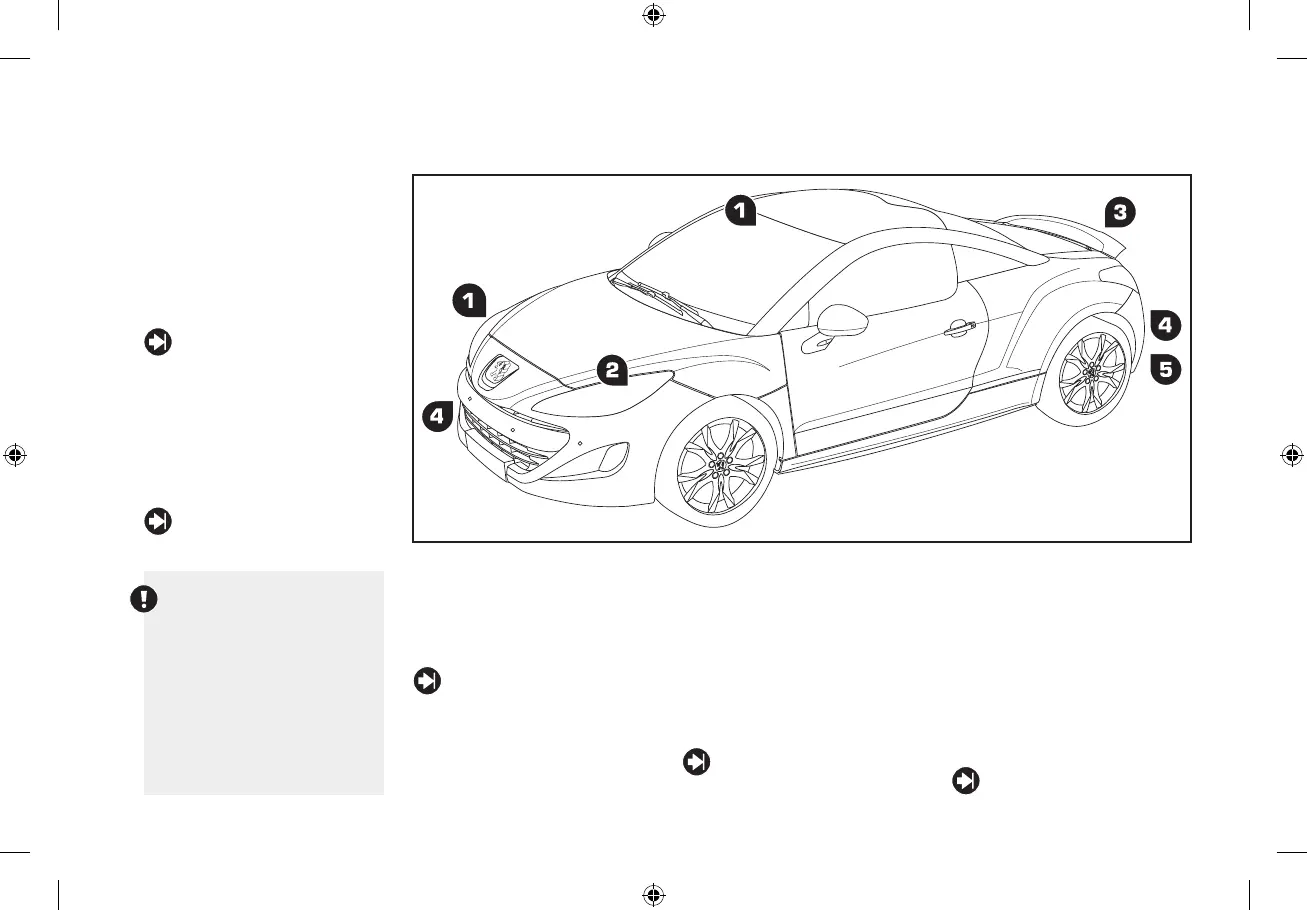 1
3
1
4
2
5
4