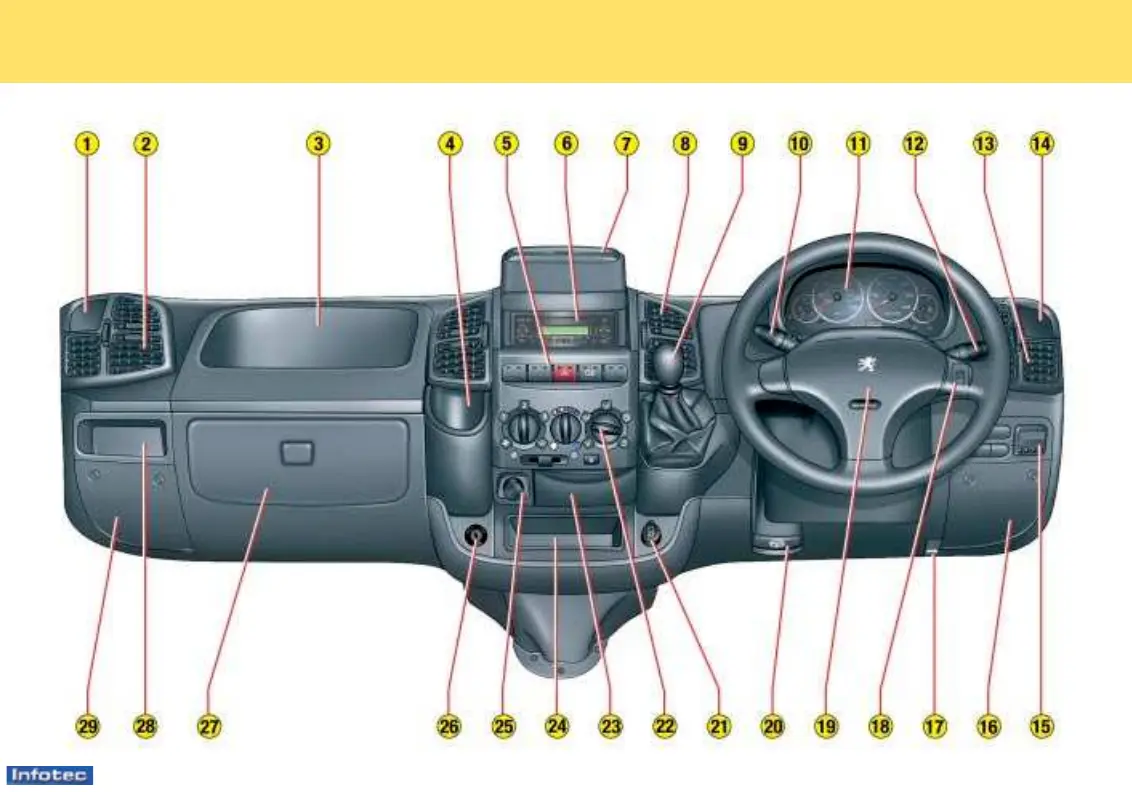 1 2 3 4 5 6 7 8 9 10 11 12 13 14

29 28 27 26 25 24 23 22 21 20 19 18 17 16 15

Infotec