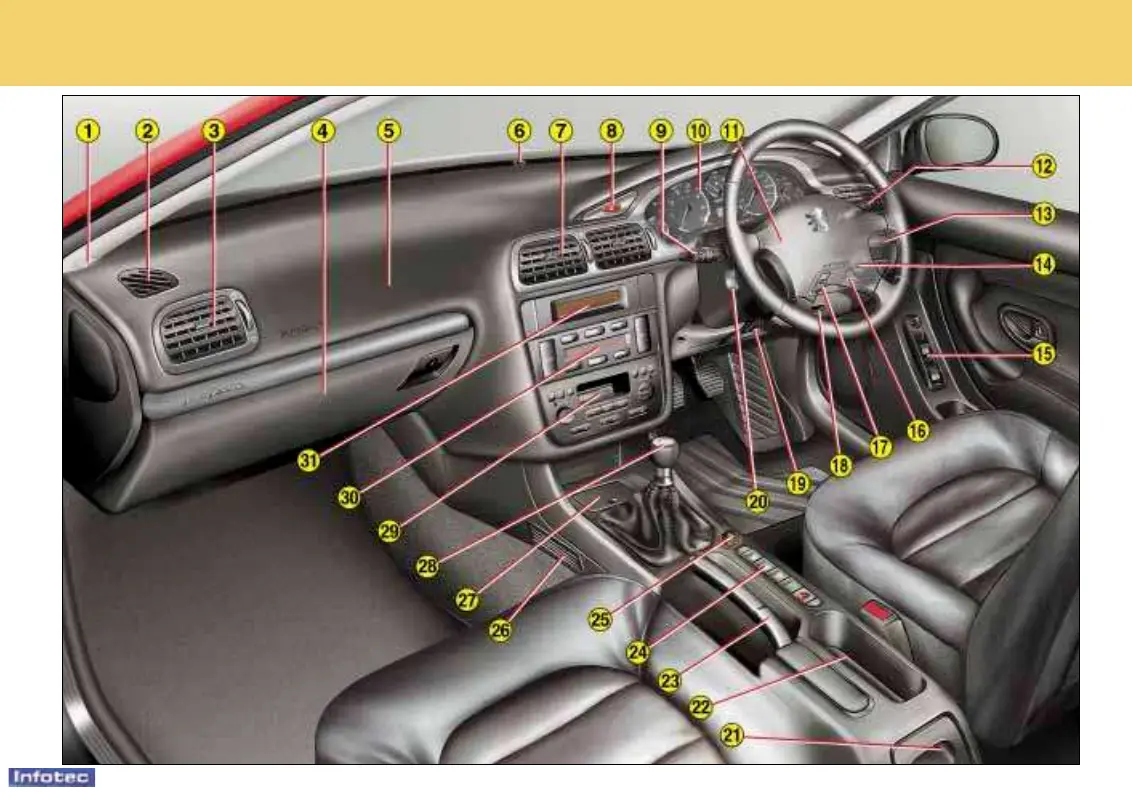 1 2 3 4 5 6 7 8 9 10 11 12 13 14 15 16 17 18 19 20 21 22 23 24 25 26 27 28 29 30 31

Infotec