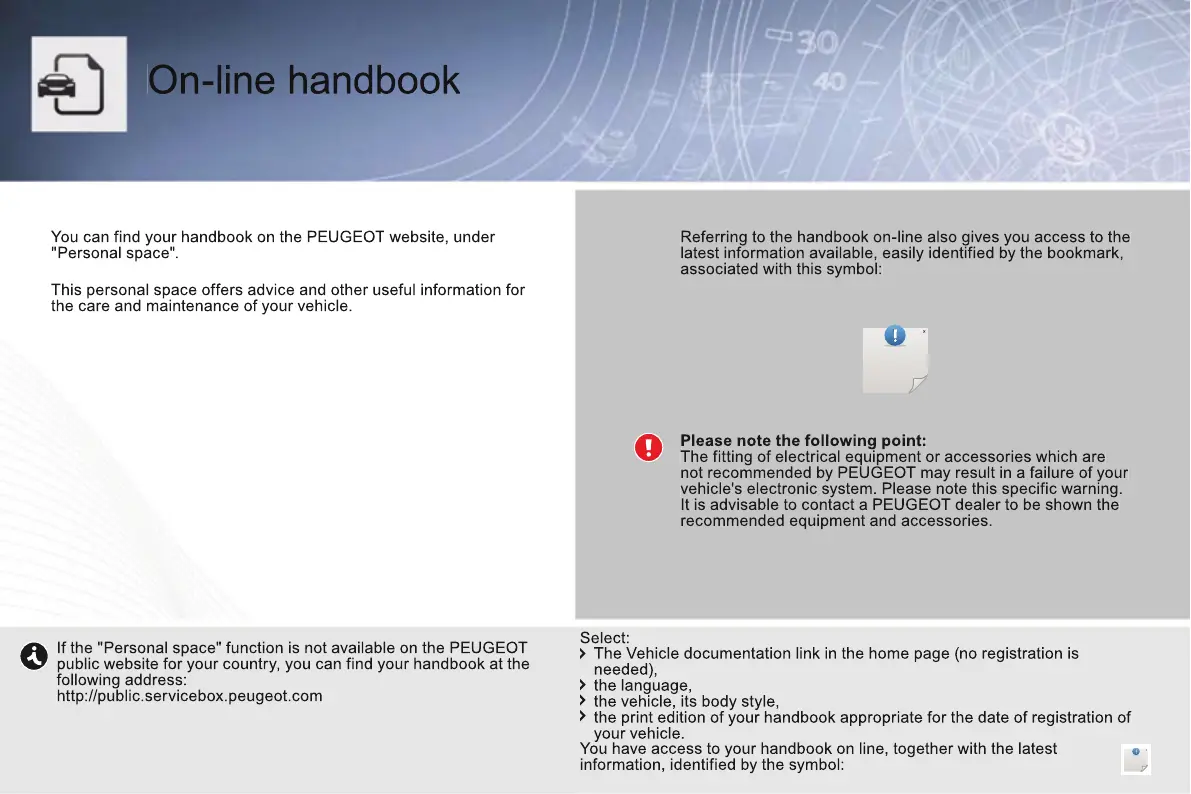 On-line handbook

You can find your handbook on the PEUGEOT website, under "Personal space".

This personal space offers advice and other useful information for the care and maintenance of your vehicle.

Referring to the handbook on-line also gives you access to the latest information available, easily identified by the bookmark, associated with this symbol:

Please note the following point:
The fitting of electrical equipment or accessories which are not recommended by PEUGEOT may result in a failure of your vehicle's electronic system. Please note this specific warning. It is advisable to contact a PEUGEOT dealer to be shown the recommended equipment and accessories.

If the "Personal space" function is not available on the PEUGEOT public website for your country, you can find your handbook at the following address:
http://public.servicebox.peugeot.com

Select:
The Vehicle documentation link in the home page (no registration is needed),
the language,
the vehicle, its body style,
the print edition of your handbook appropriate for the date of registration of your vehicle.
You have access to your handbook on line, together with the latest information, identified by the symbol: