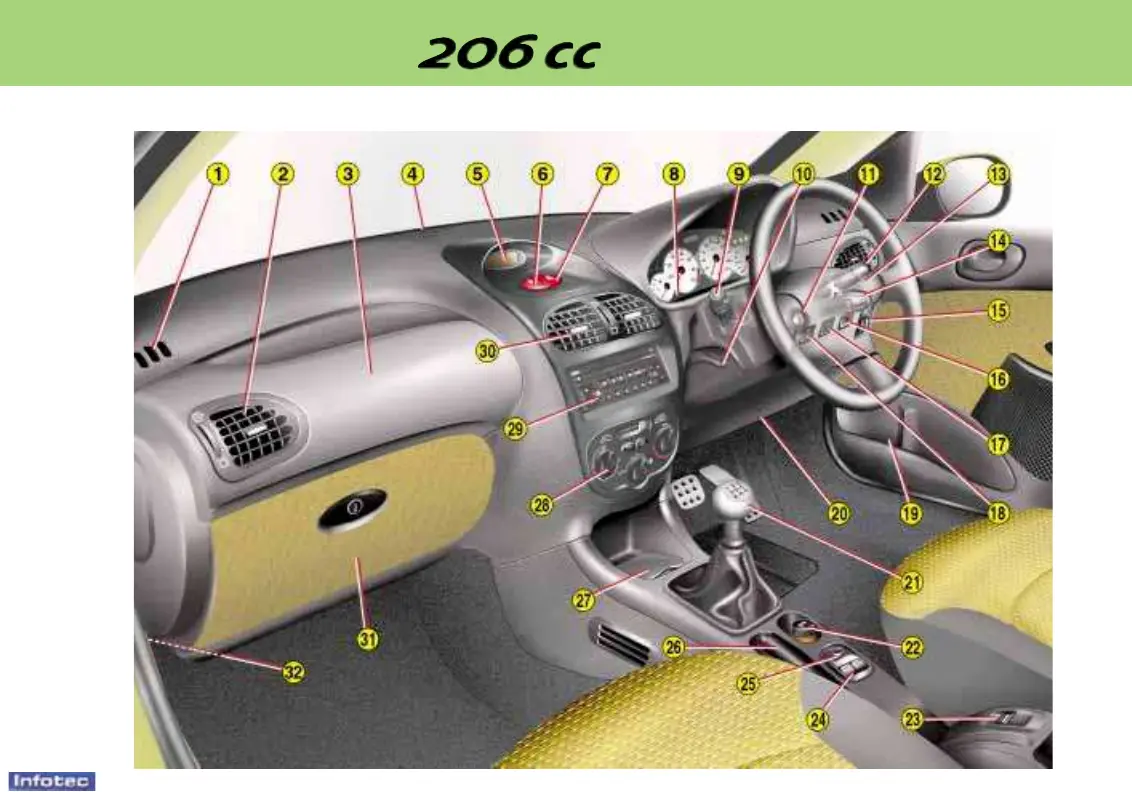 206 cc

1
2
3
4
5
6
7
8
9
10
11
12
13
14
15
16
17
18
19
20
21
22
23
24
25
26
27
28
29
30
31
32

Infotec