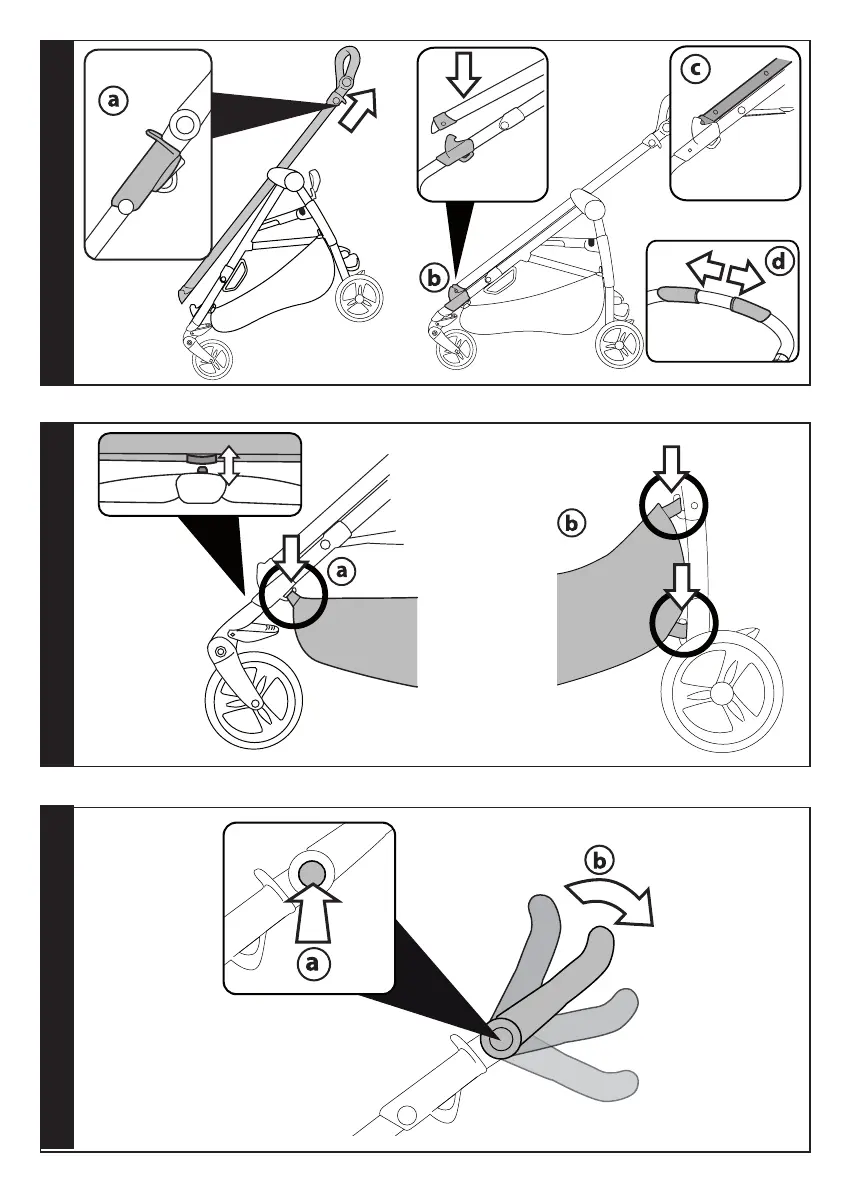 a

b

c

d

a

b

a

b