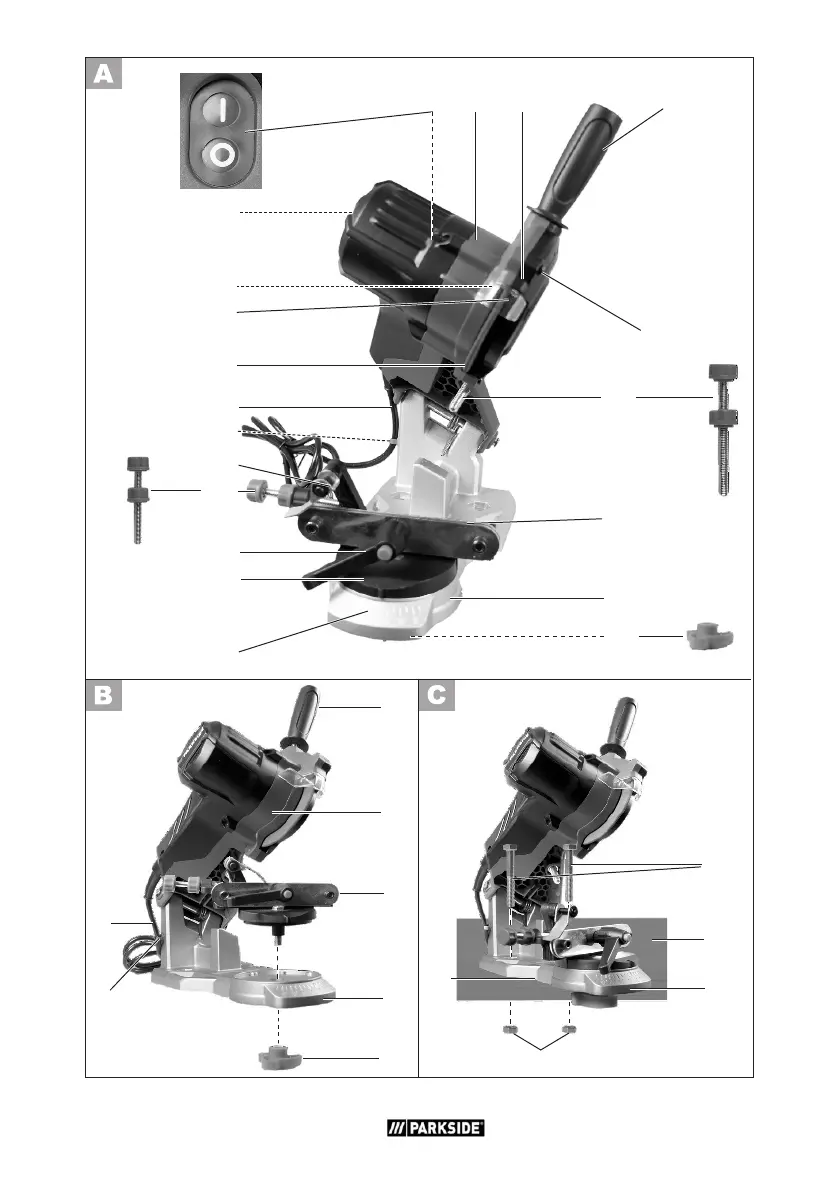 A

I

O

B

C

/// PARKSIDE®