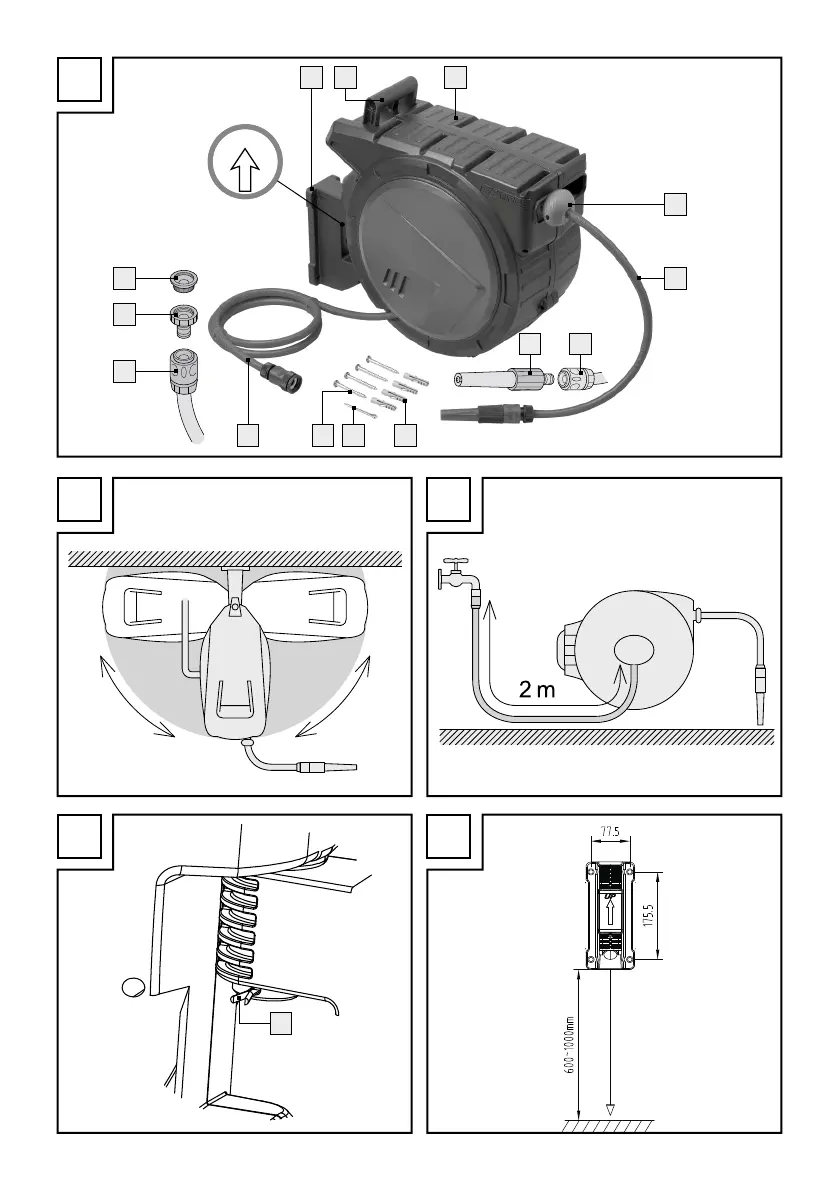 2 m

77.5

175.5

600~1000mm