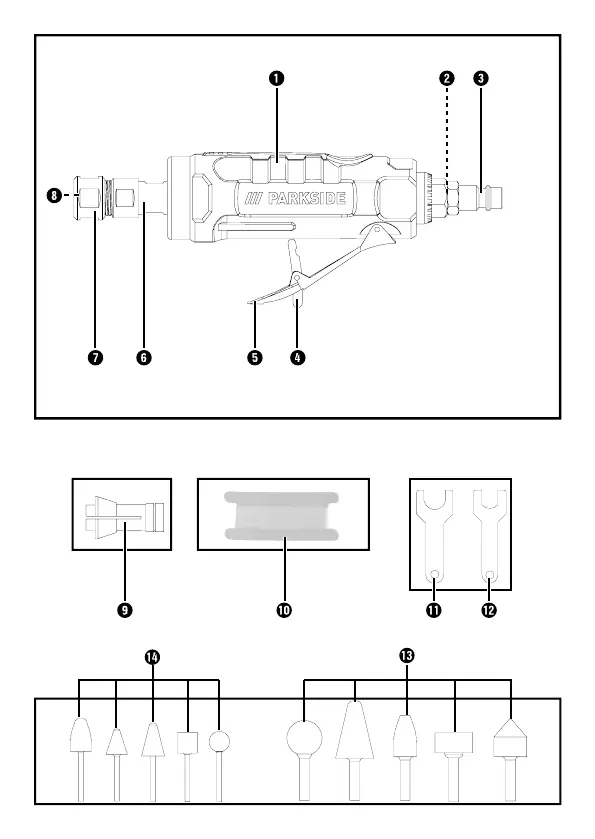 1
2
3
8
PARKSIDE
7
6
5
4

9
10
11
12

14
13