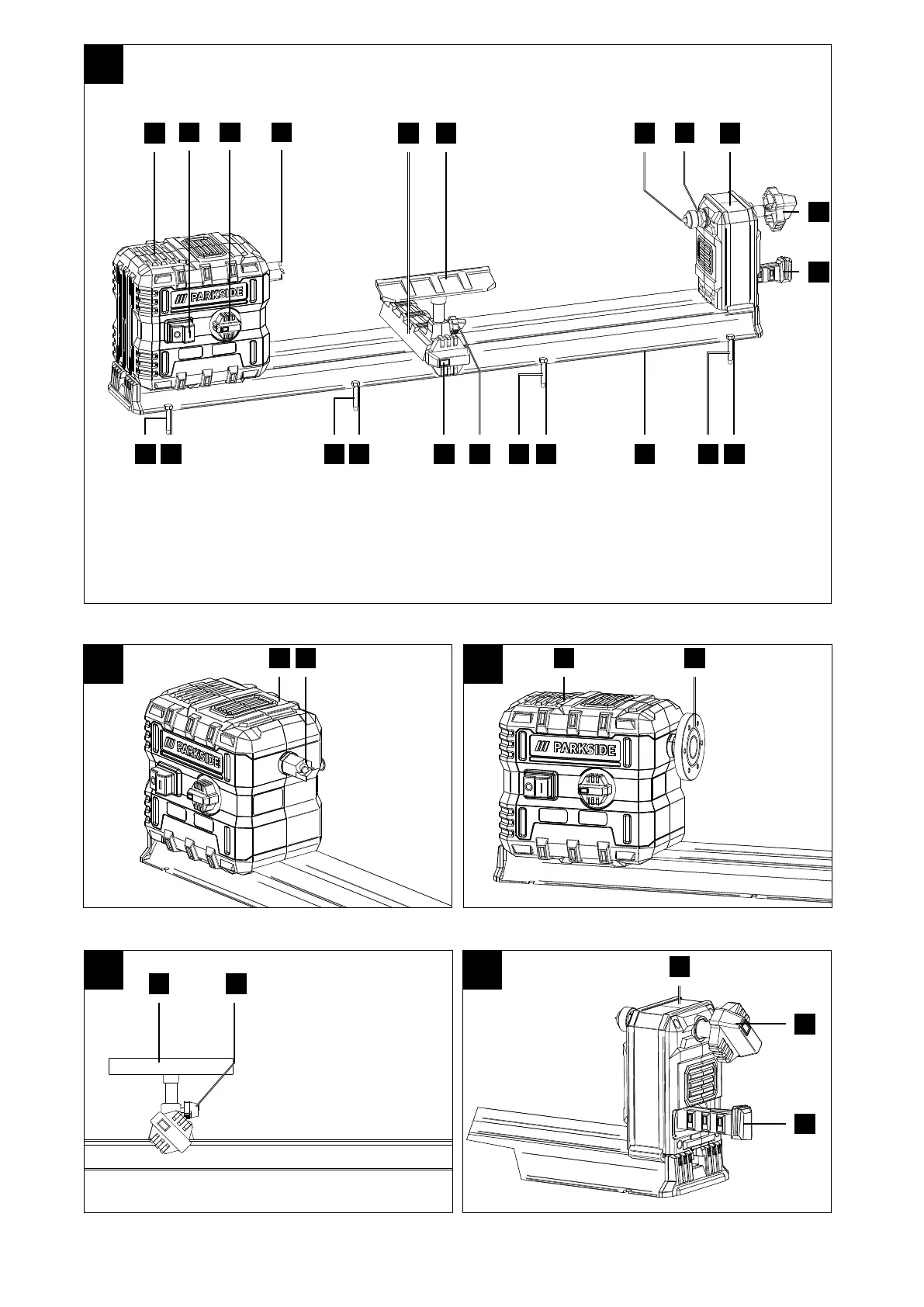 PARKSIDE

PARKSIDE

PARKSIDE