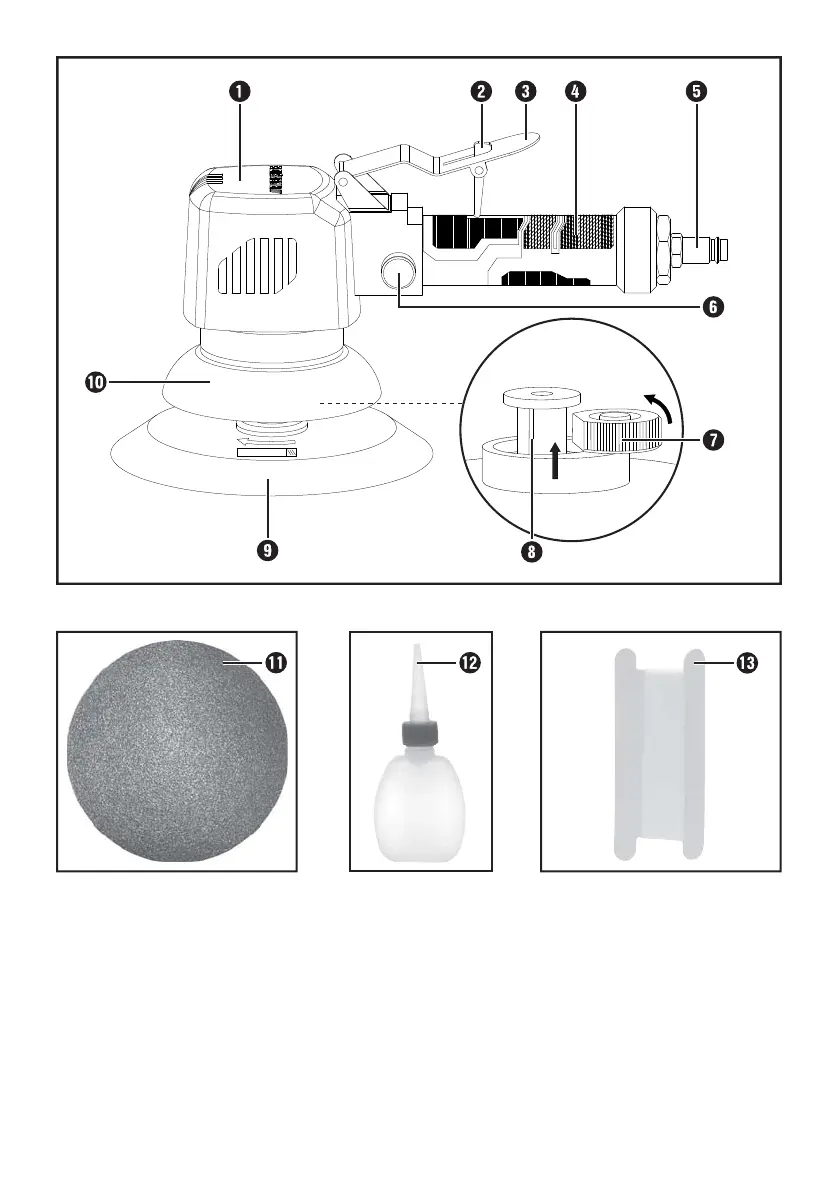 1
2
3
4
5
6
10
7
9
8
11
12
13