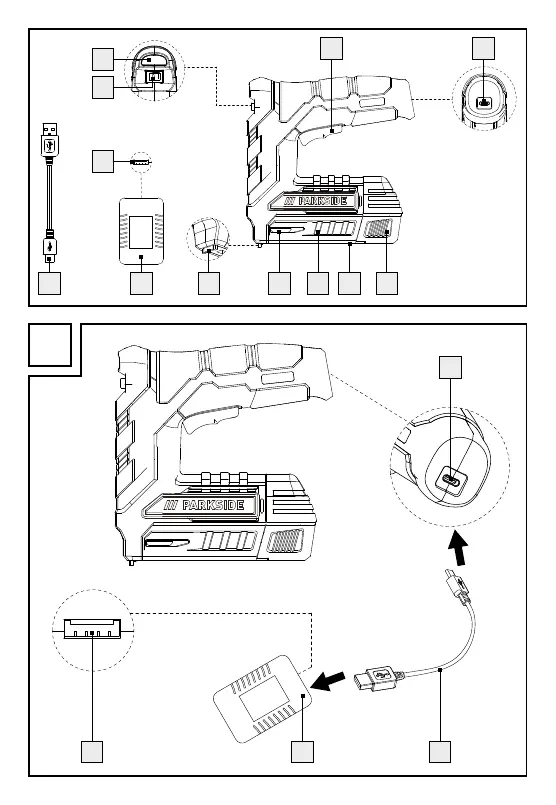 PARKSIDE

PARKSIDE