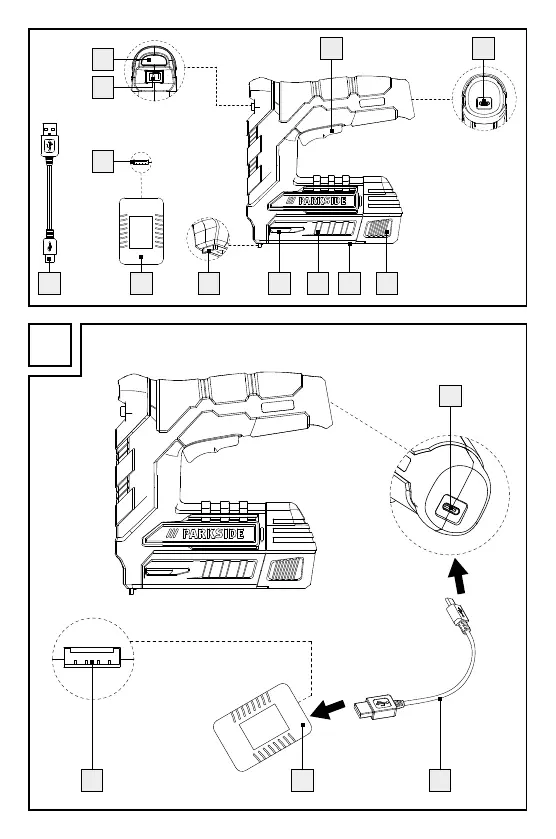 PARKSIDE

PARKSIDE