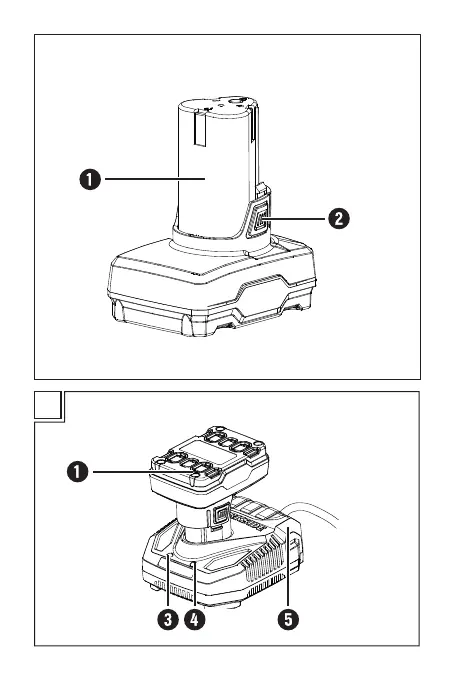 1
2
1
3
4
5