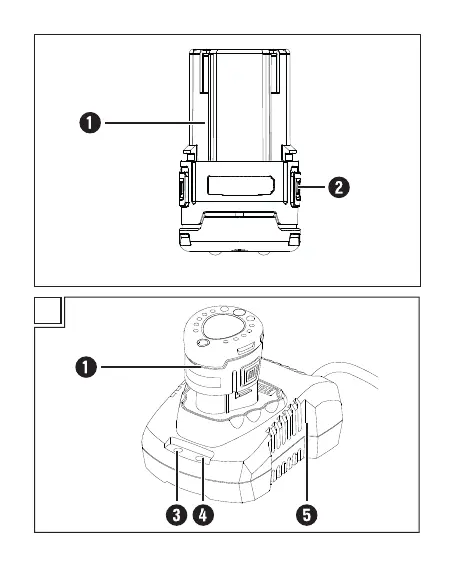 1
2
1
3
4
5