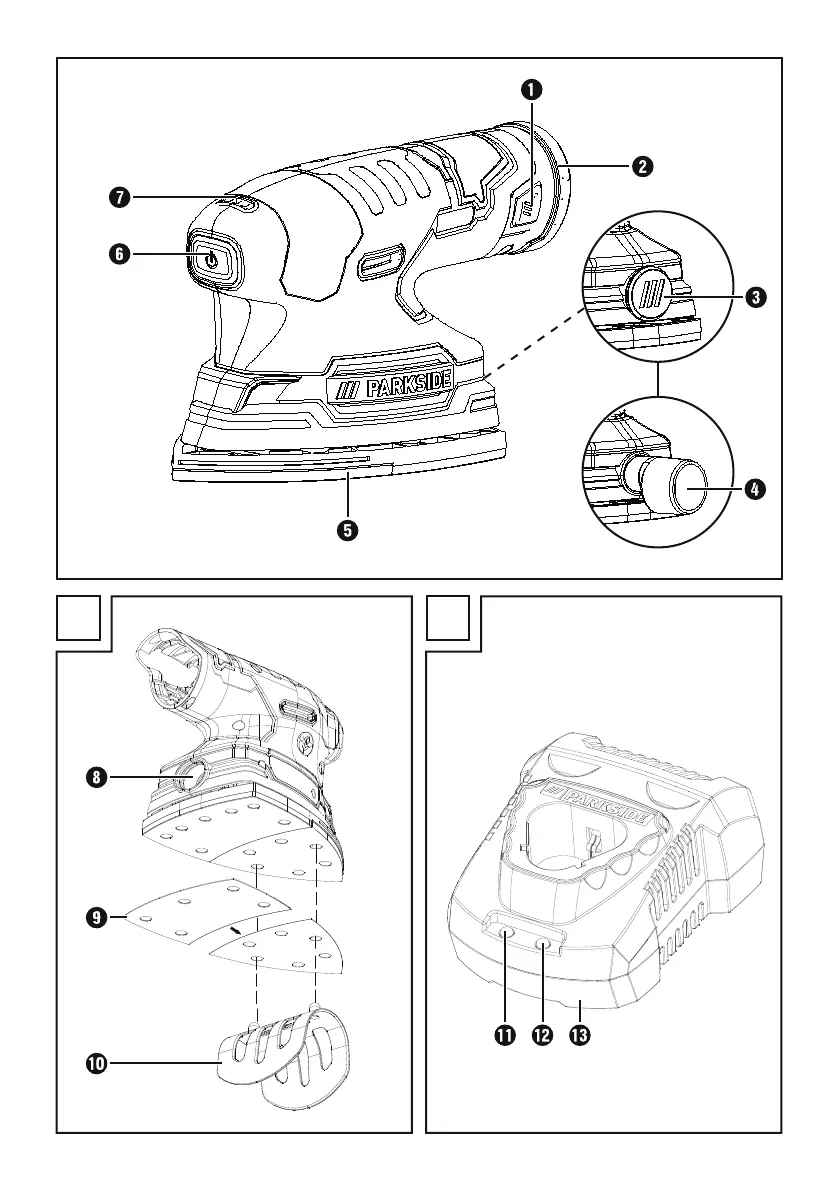 1
2
7
6
3
PARKSIDE
4
5

8
9
10

PARKSIDE
11
12
13