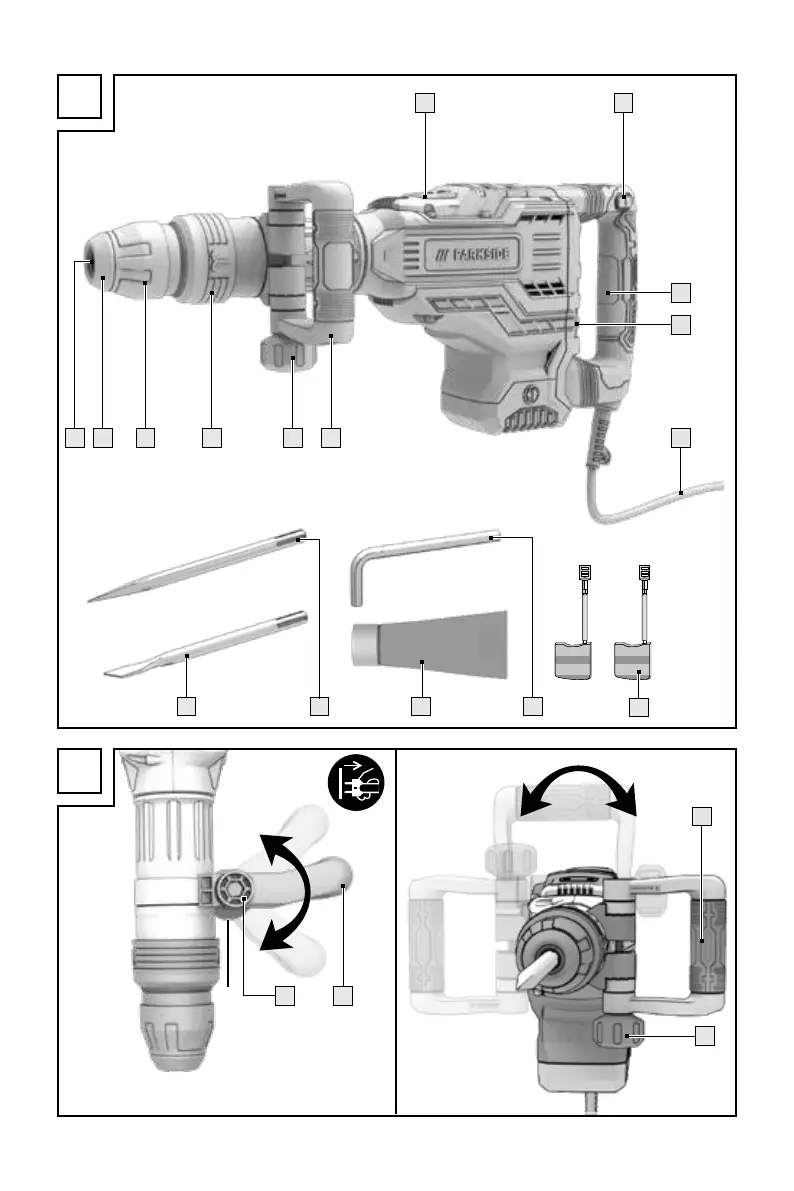 PARKSIDE