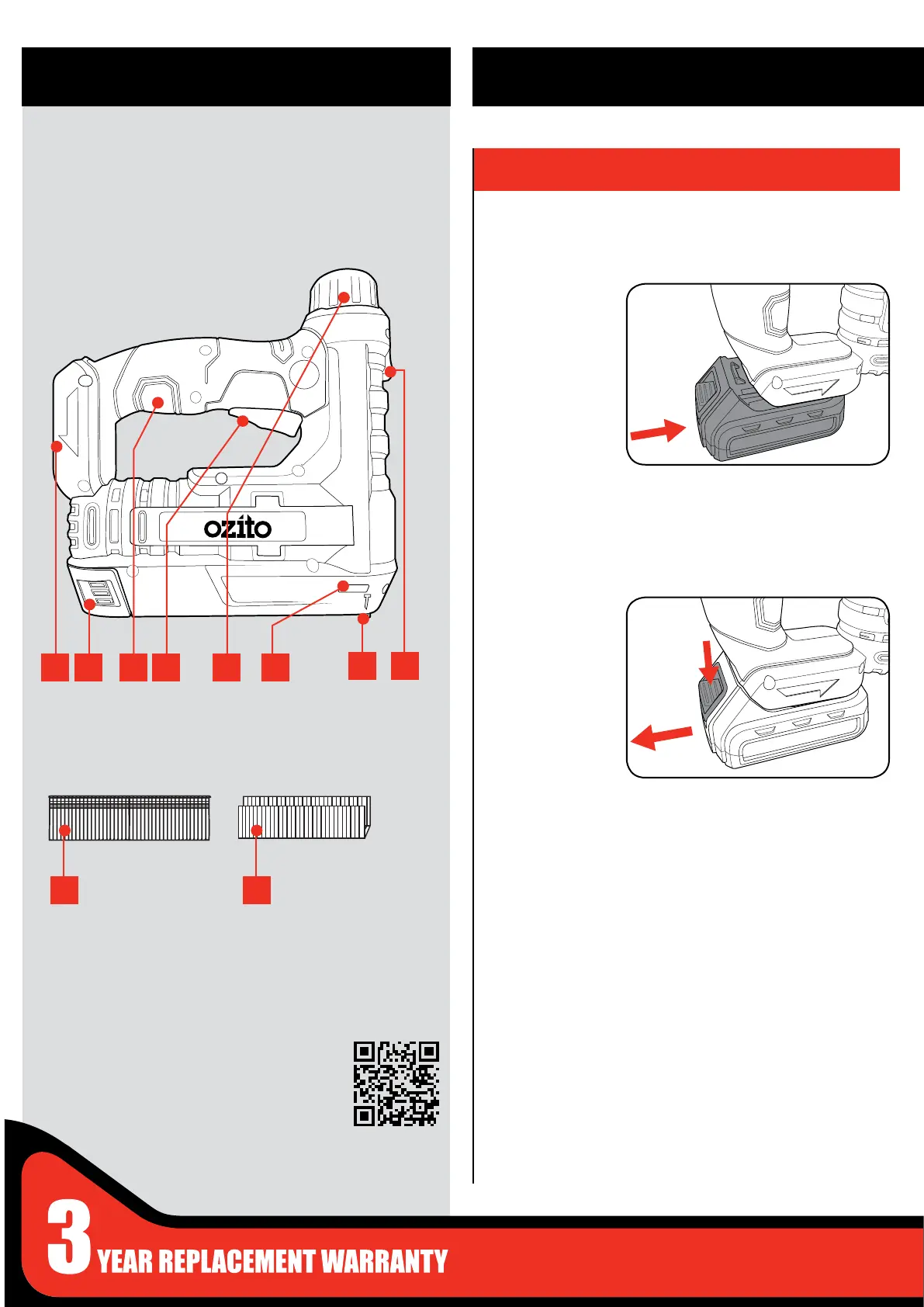 ozito

3 YEAR REPLACEMENT WARRANTY