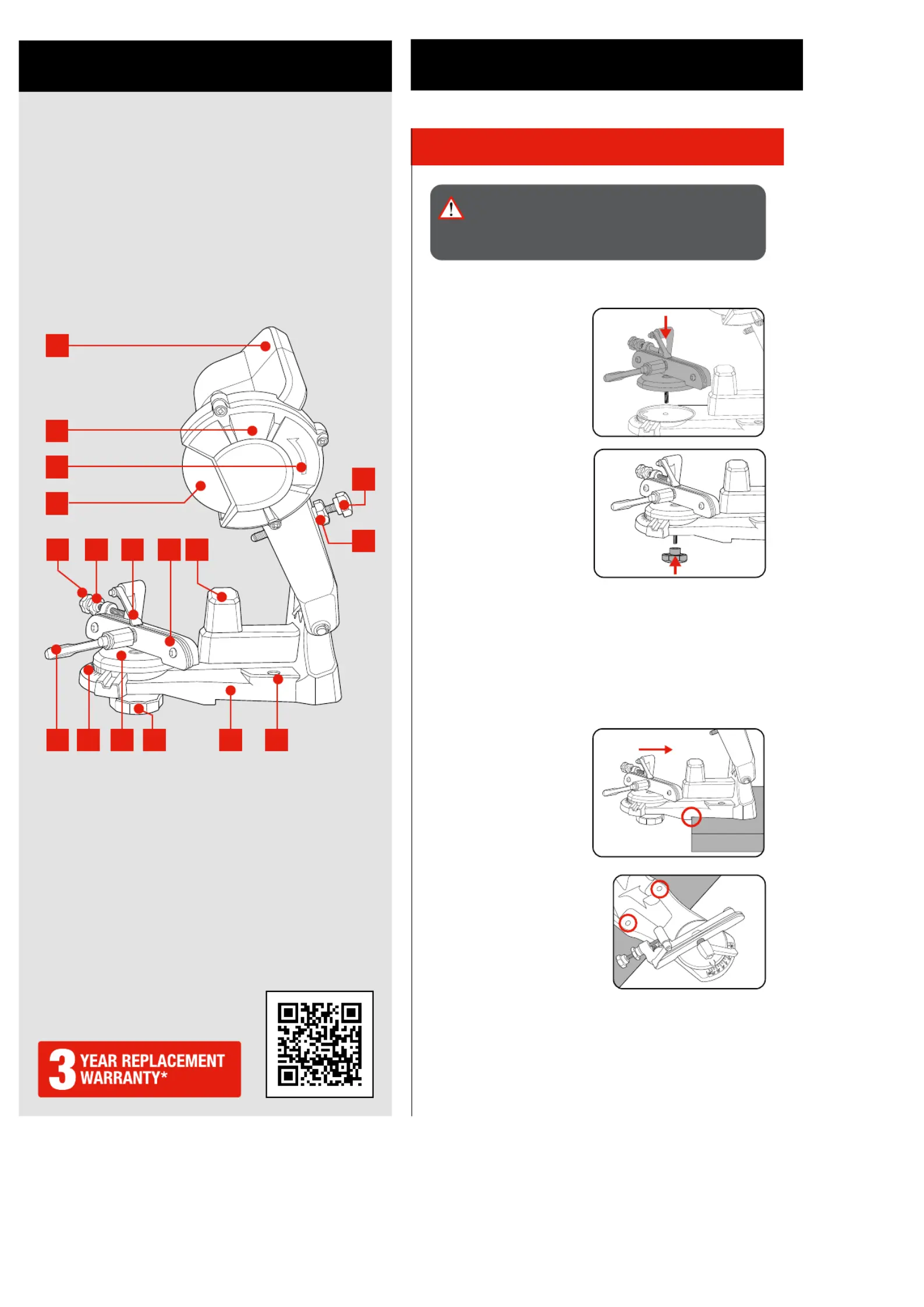 3 YEAR REPLACEMENT WARRANTY*