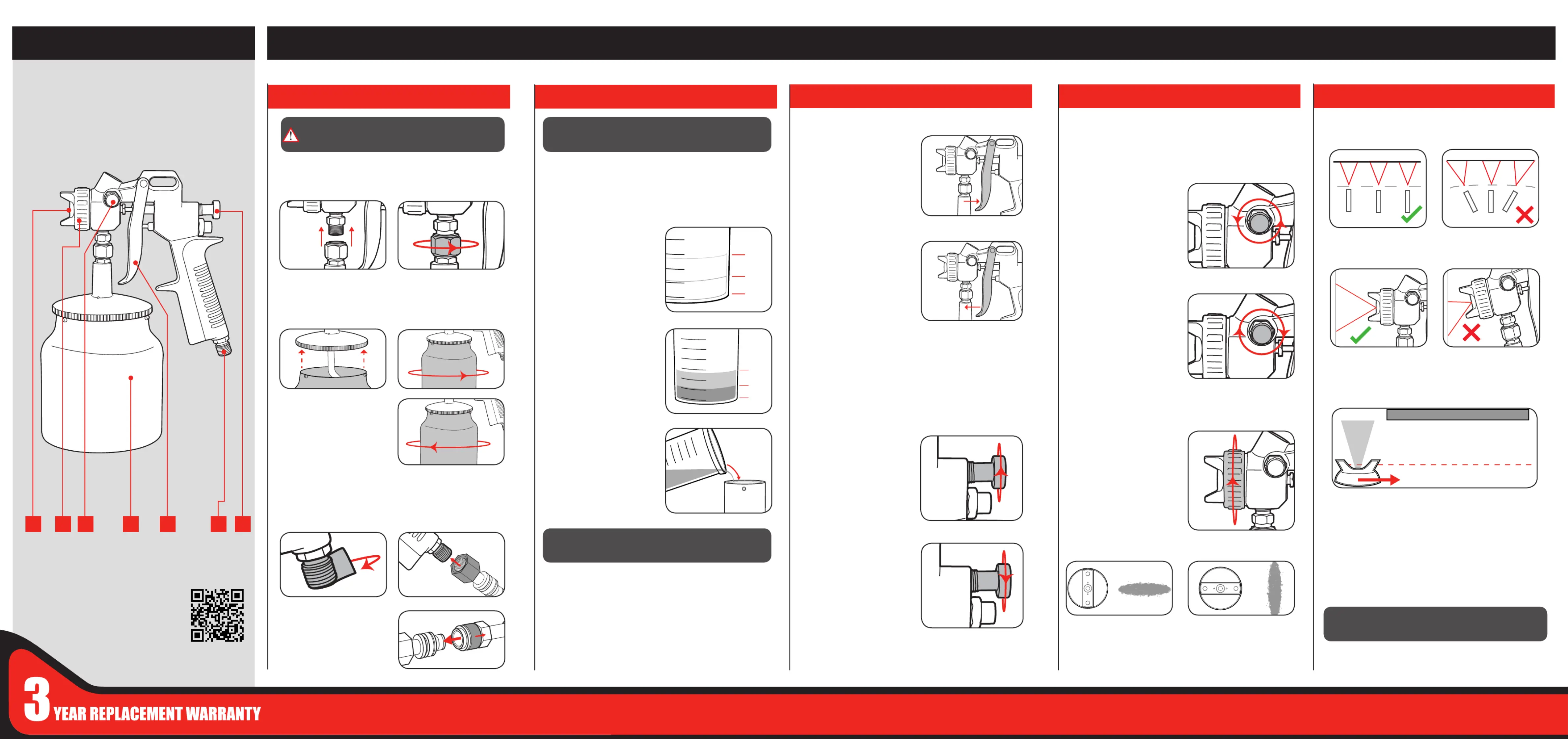 3 YEAR REPLACEMENT WARRANTY