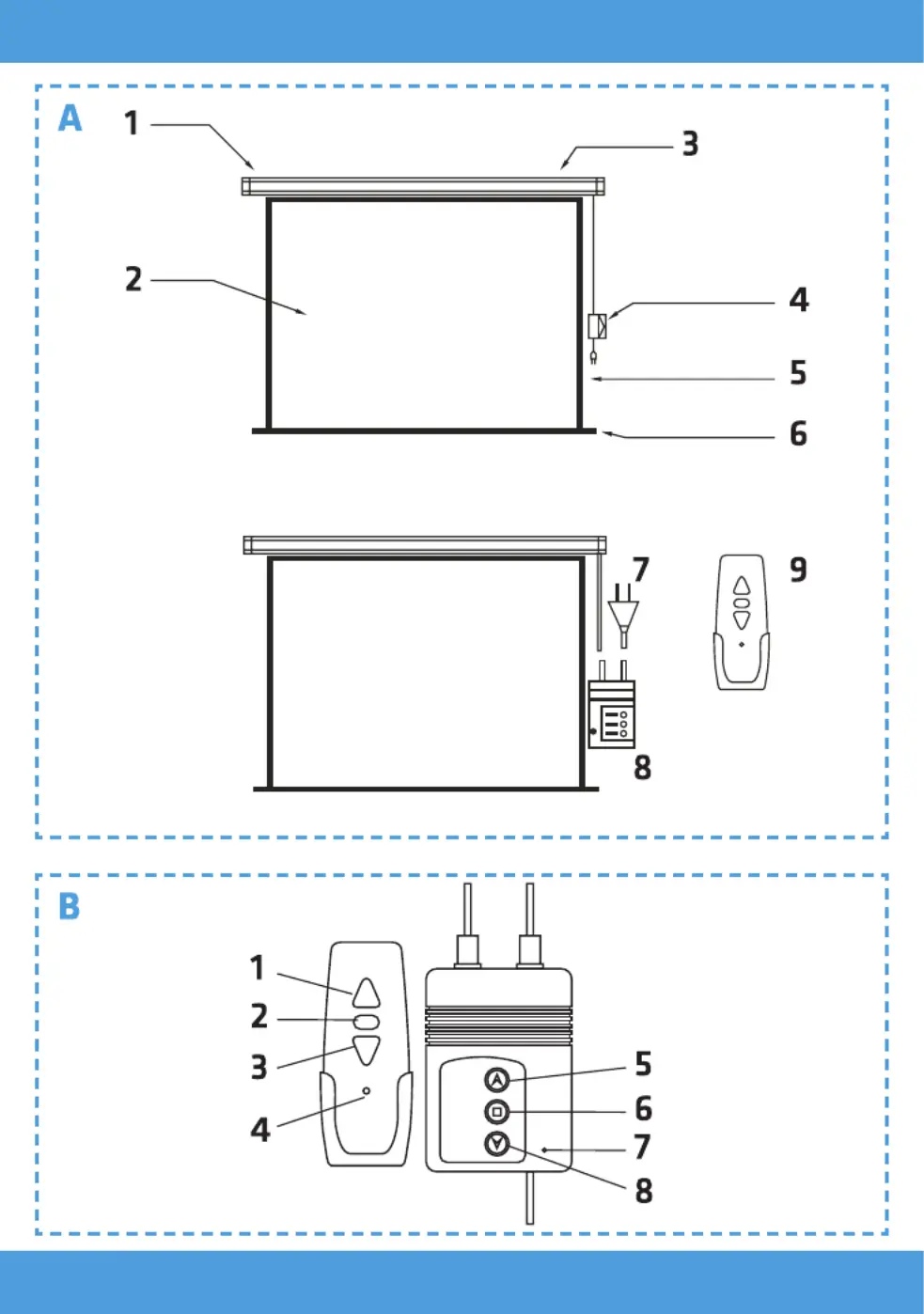 A

1
3
2
4
5
6
7
9
8

B

1
2
3
4
5
6
7
8