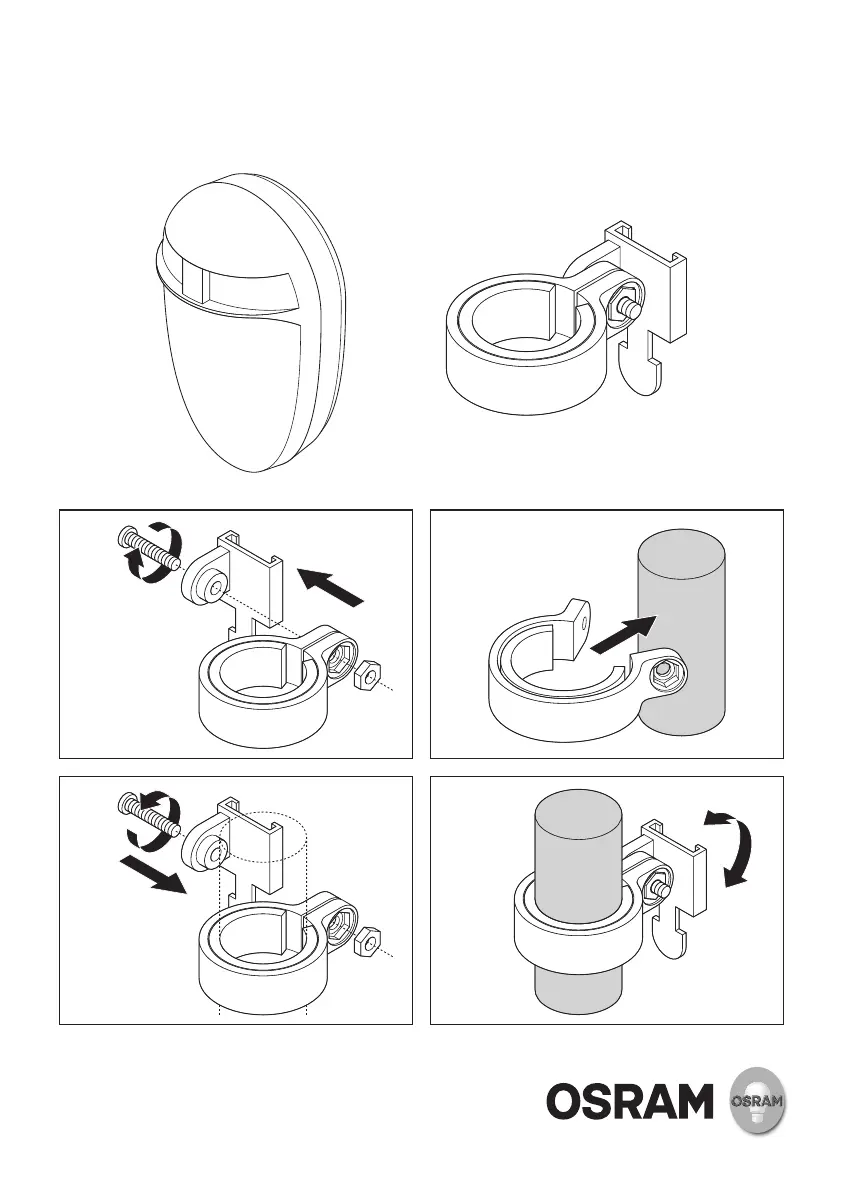 OSRAM OSRAM