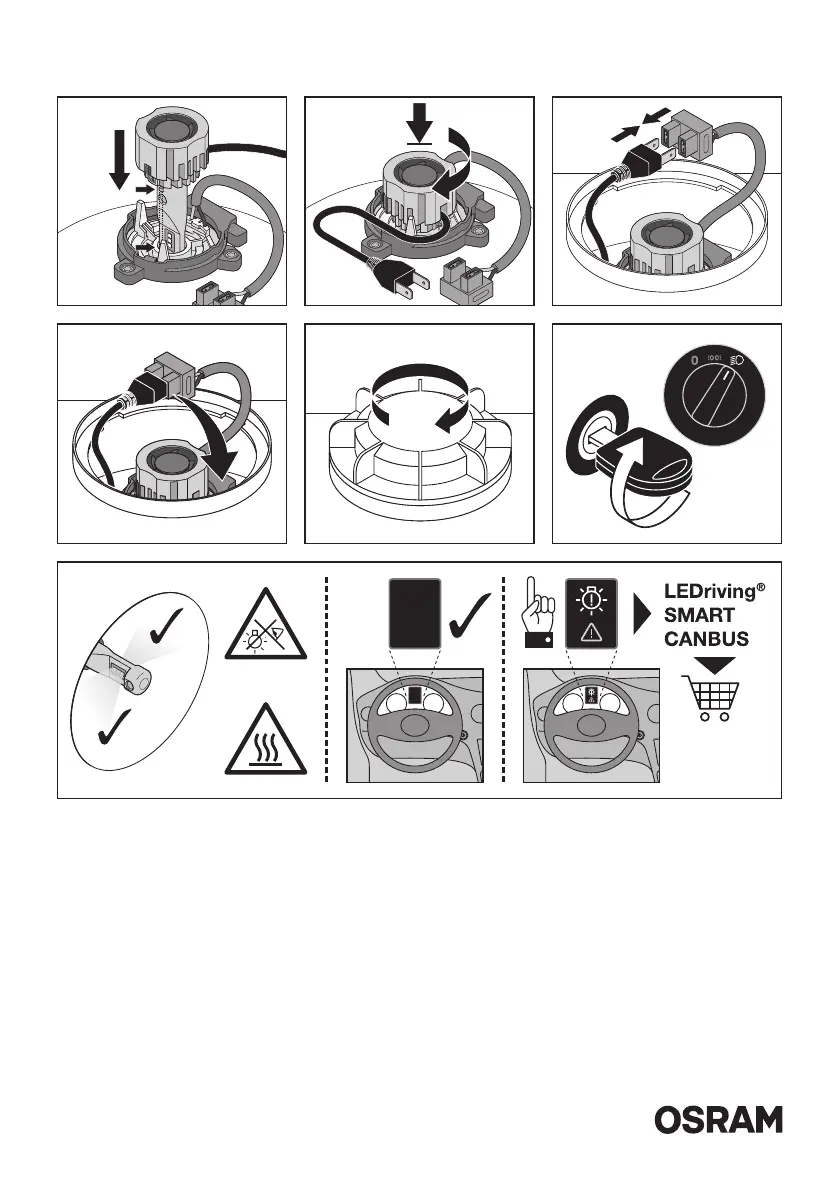 LEDriving®
SMART
CANBUS

OSRAM