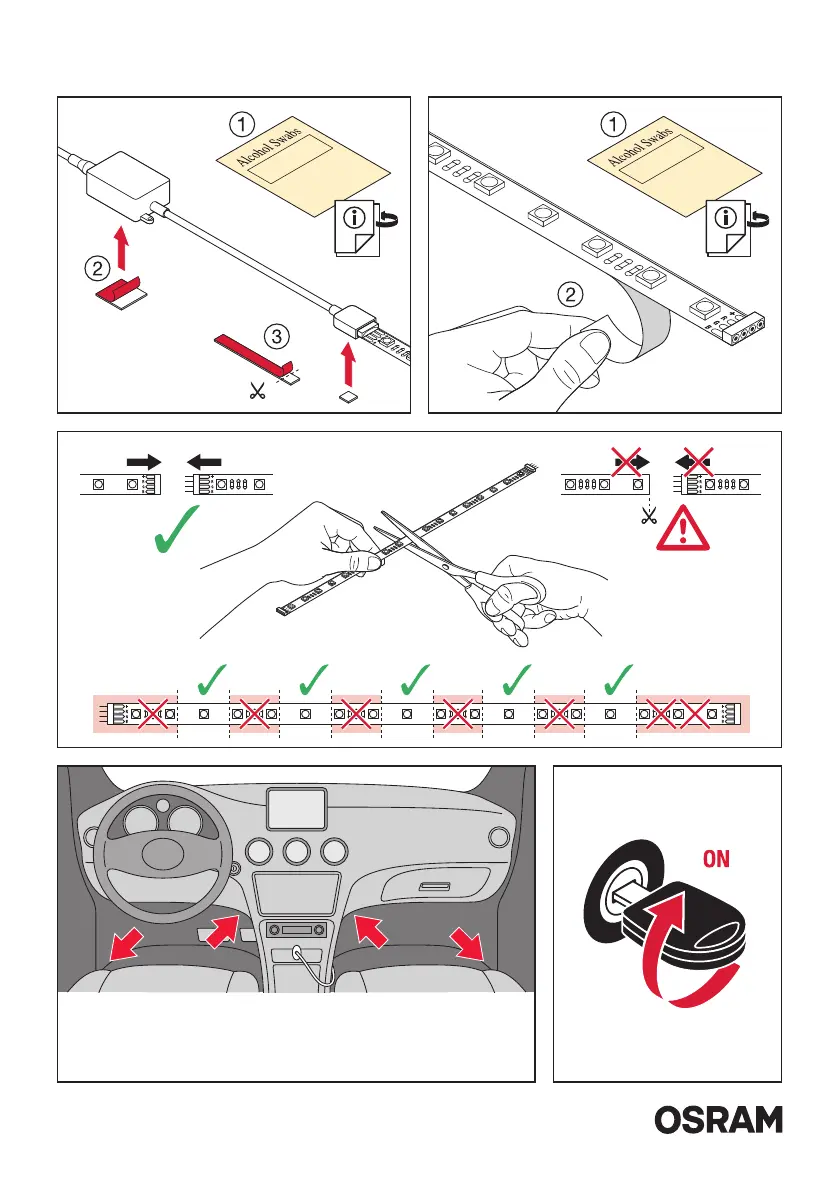 1
Alcohol Swabs
2
3

1
Alcohol Swabs
2

ON

OSRAM