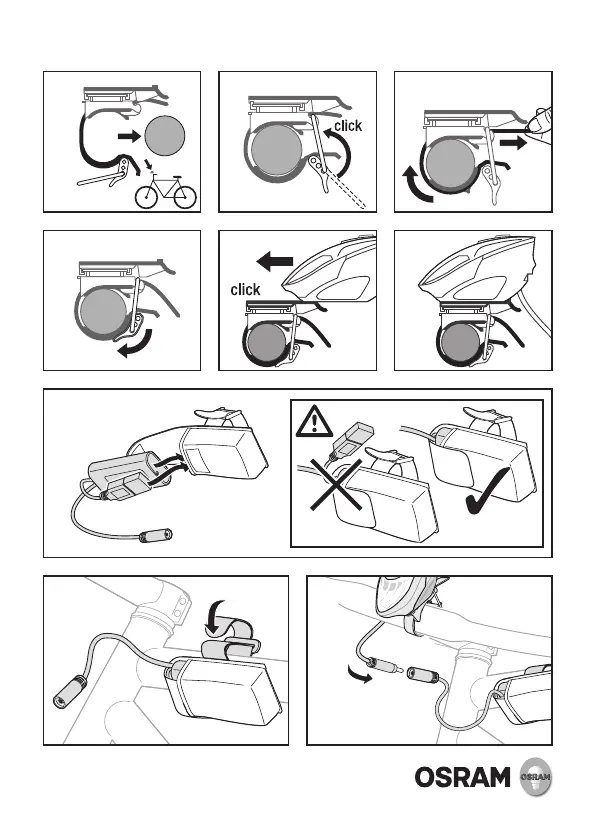 click

click

OSRAM
OSRAM