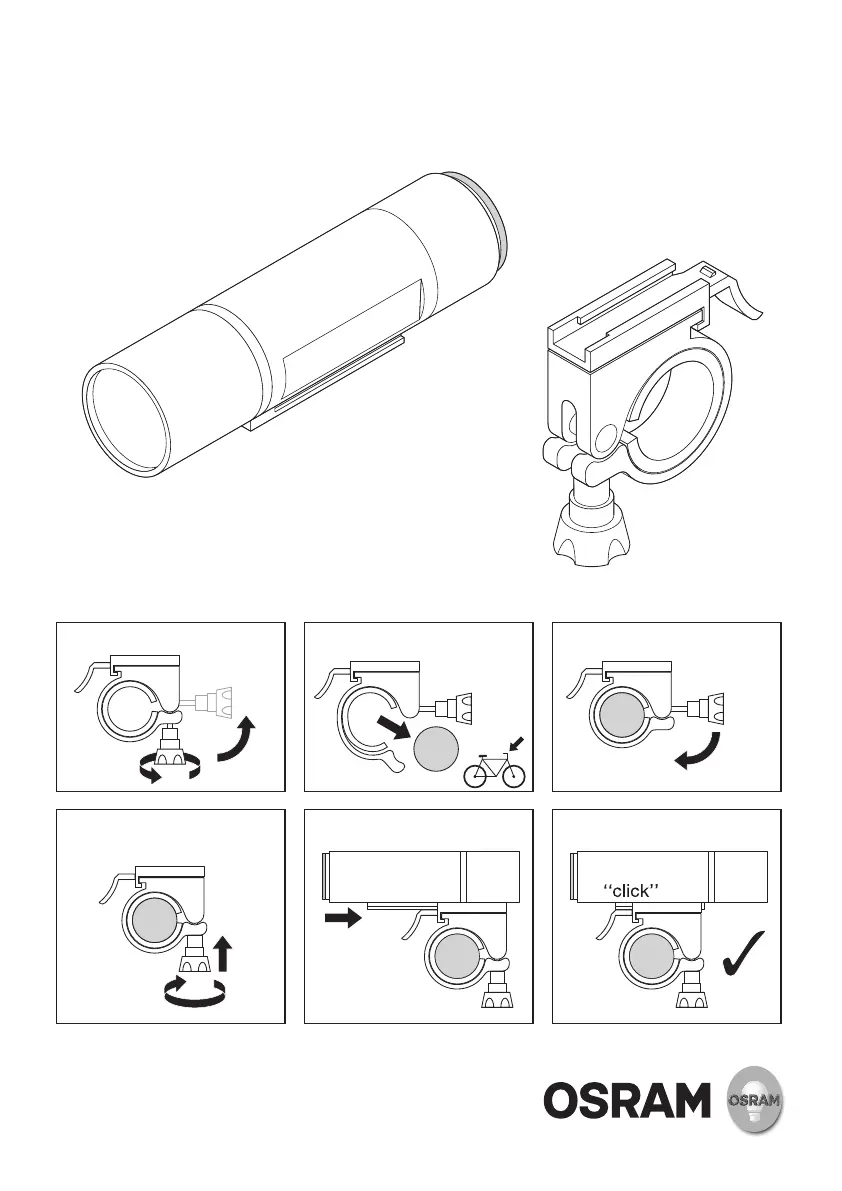 “click”

OSRAM

OSRAM