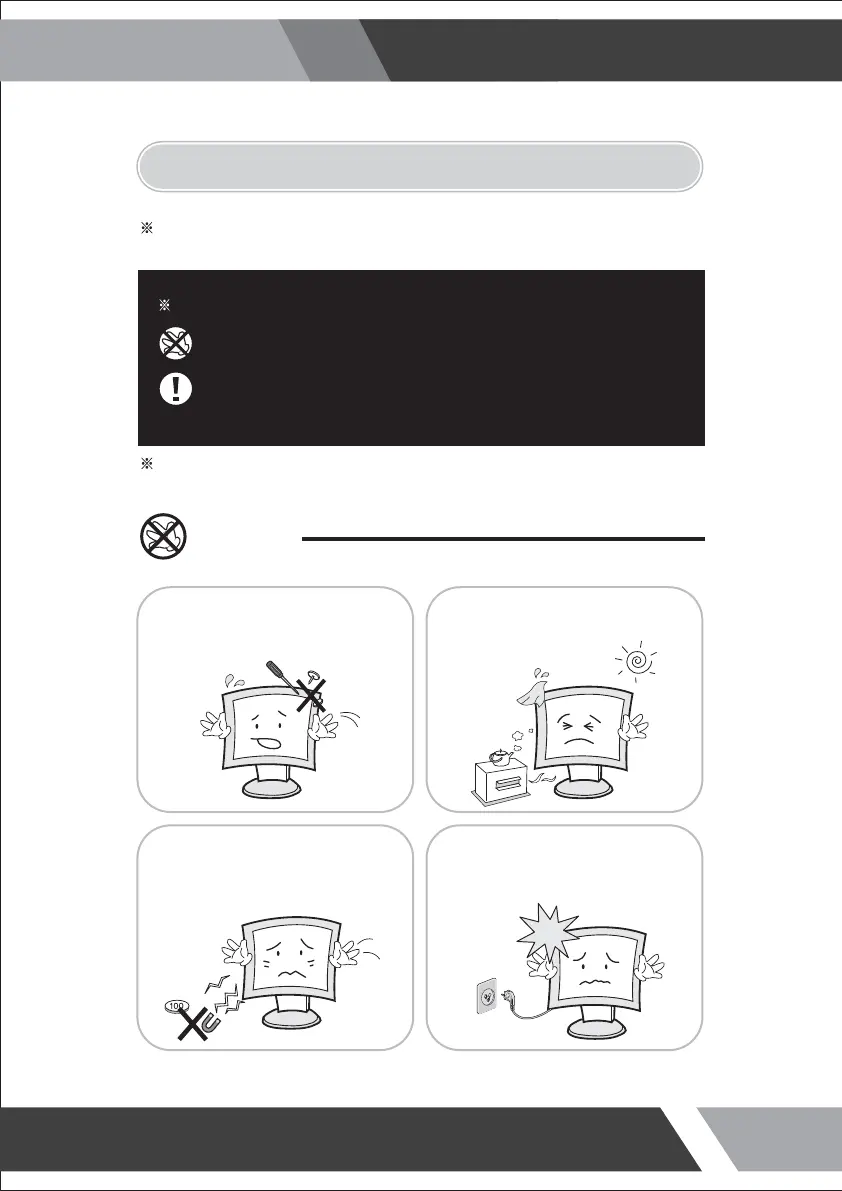 ※

※

※

100