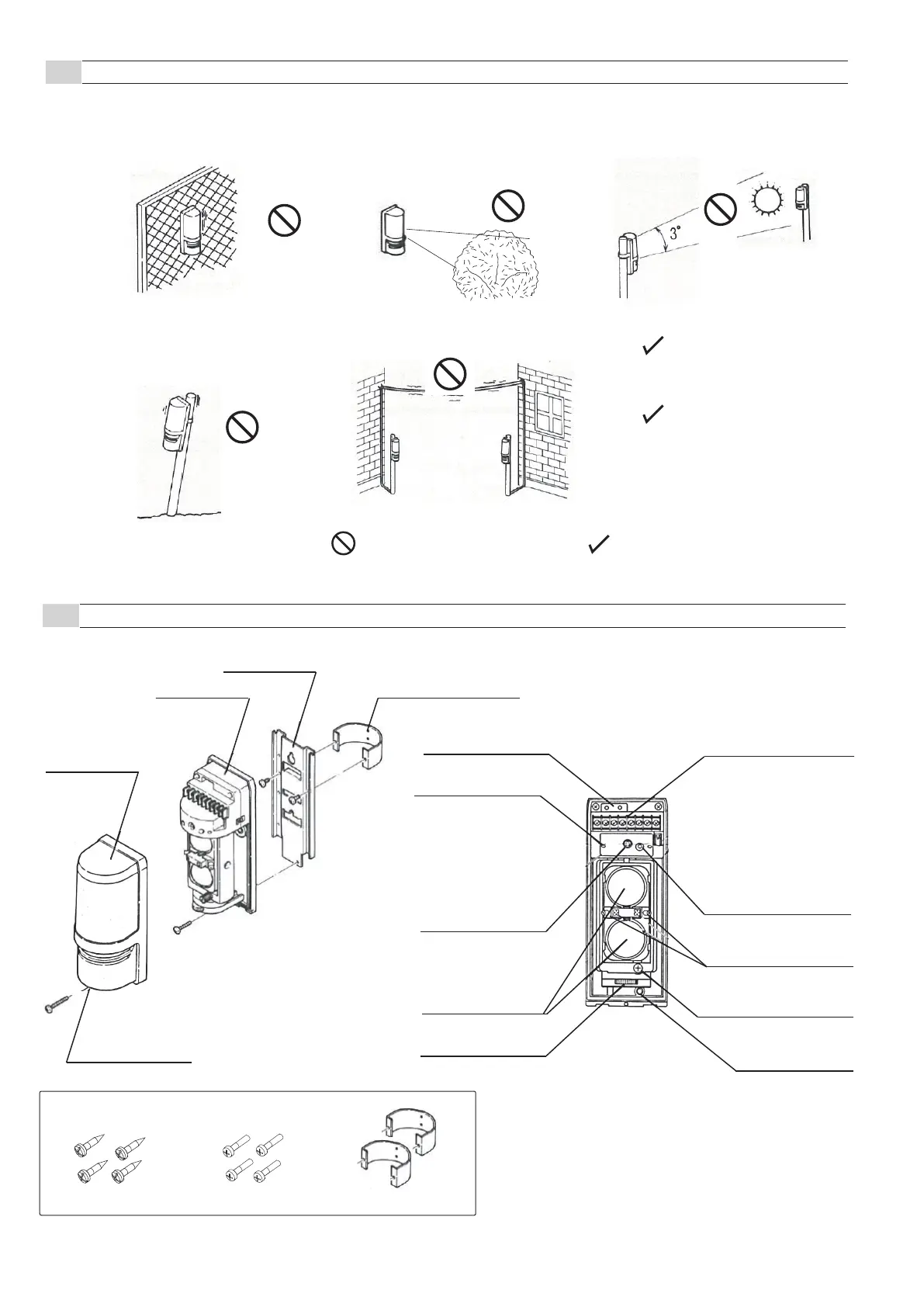 3°