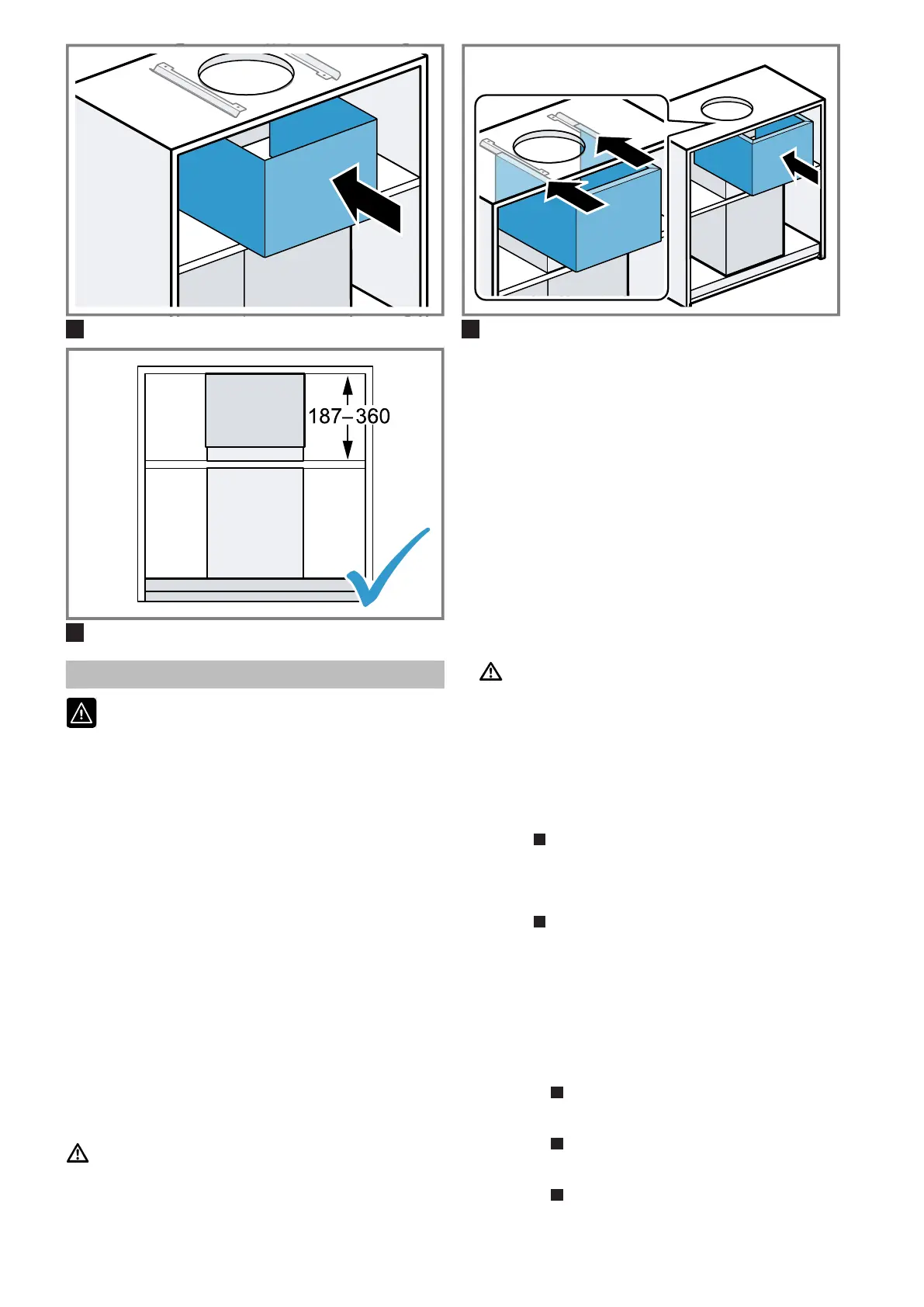 187–360